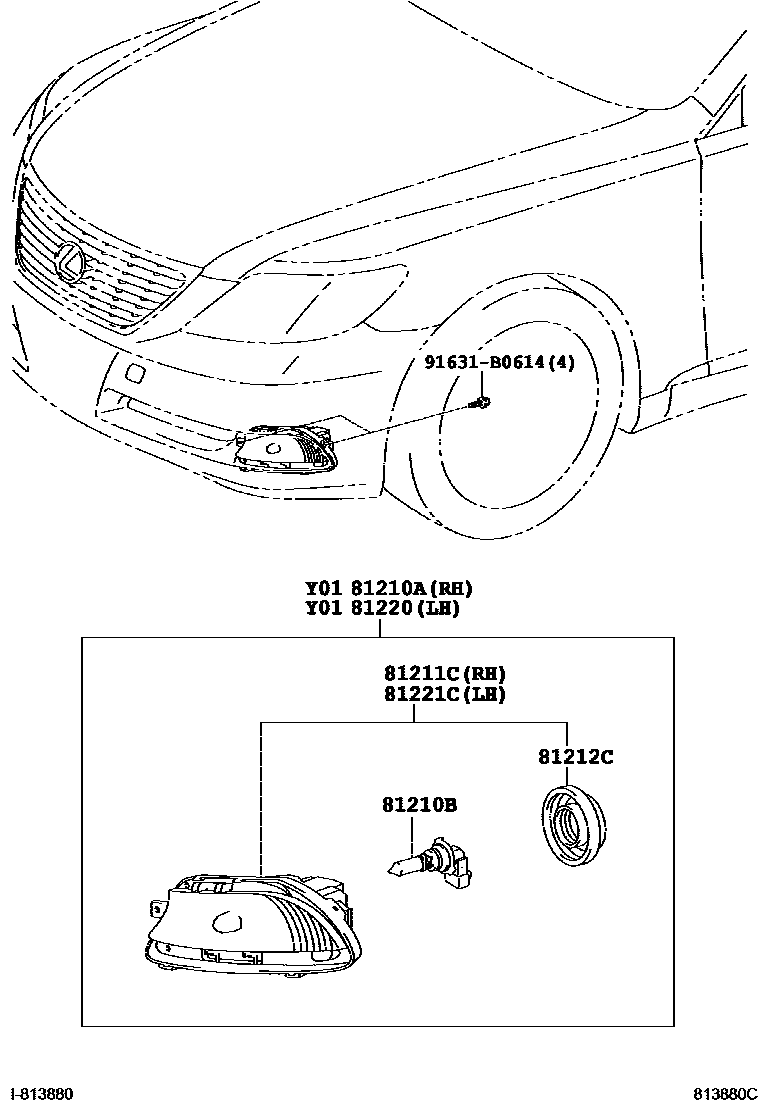 91631-B0614(4)

Y01 81210A(RH)
Y01 81220(LH)

81211C(RH)
81221C(LH)

81212C

81210B

I-813880

813880C