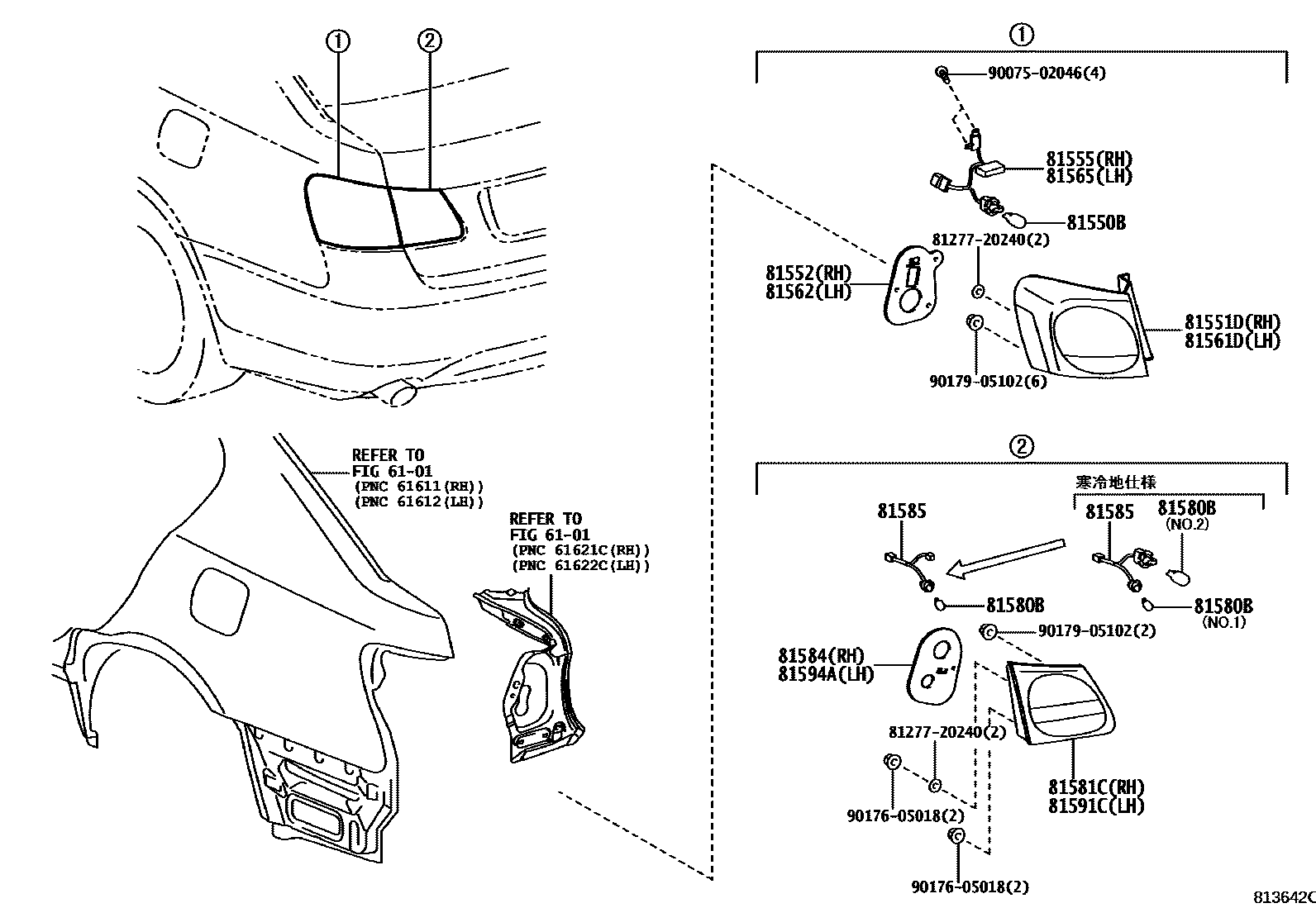 ①
②

REFER TO
FIG 61-01
(PNC 61611(RH))
(PNC 61612(LH))

REFER TO
FIG 61-01
(PNC 61621C(RH))
(PNC 61622C(LH))

①
90075-02046(4)
81555(RH)
81565(LH)
81550B
81277-20240(2)
81552(RH)
81562(LH)
81551D(RH)
81561D(LH)
90179-05102(6)

②
寒冷地仕様
81585
81585
81580B
(NO.2)
81580B
81580B
(NO.1)
90179-05102(2)
81584(RH)
81594A(LH)
81277-20240(2)
81581C(RH)
81591C(LH)
90176-05018(2)
90176-05018(2)

813642C