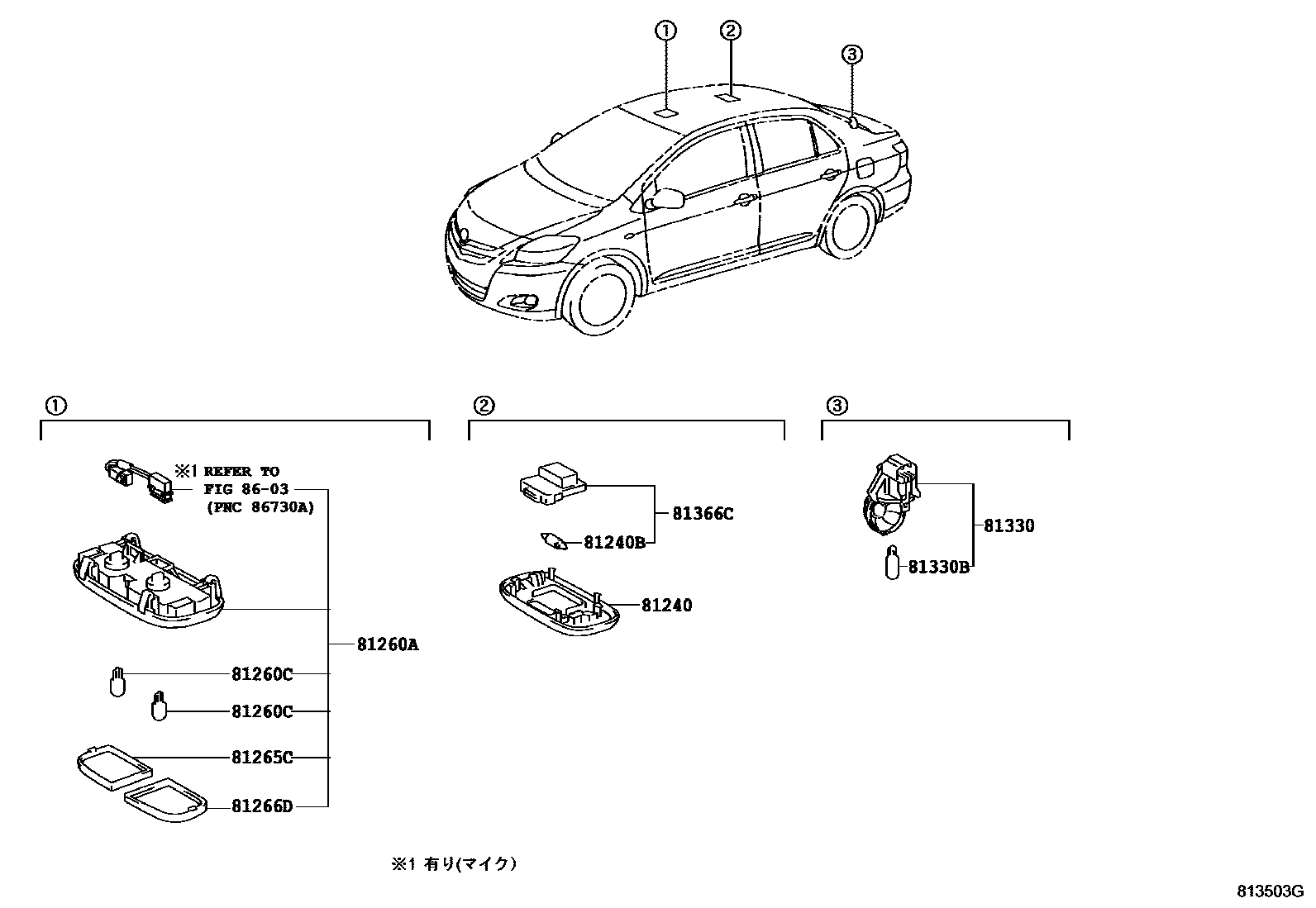 ①
②
③

①

※1 REFER TO
FIG 86-03
(PNC 86730A)

81260A

81260C

81260C

81265C

81266D

②

81366C

81240B

81240

③

81330

81330B

※1 有り(マイク)

813503G