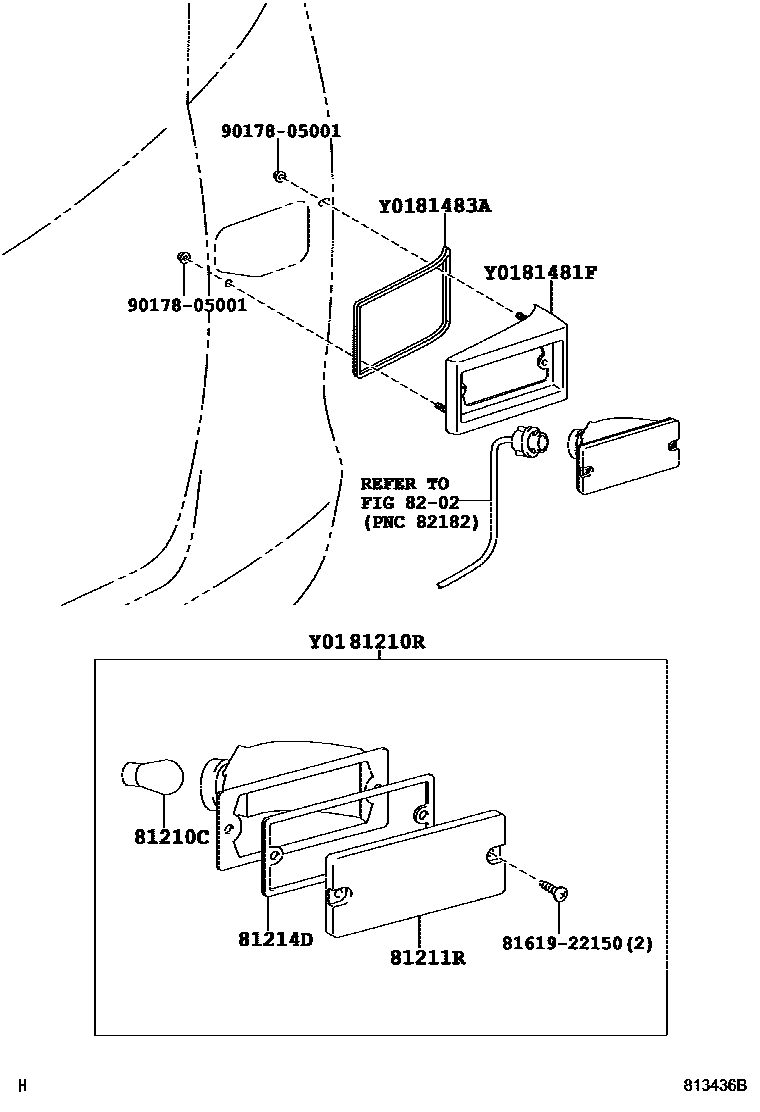 90178-05001

Y0181483A

Y0181481F

90178-05001

REFER TO
FIG 82-02
(PNC 82182)

Y0181210R

81210C

81214D

81211R

81619-22150(2)

H

813436B