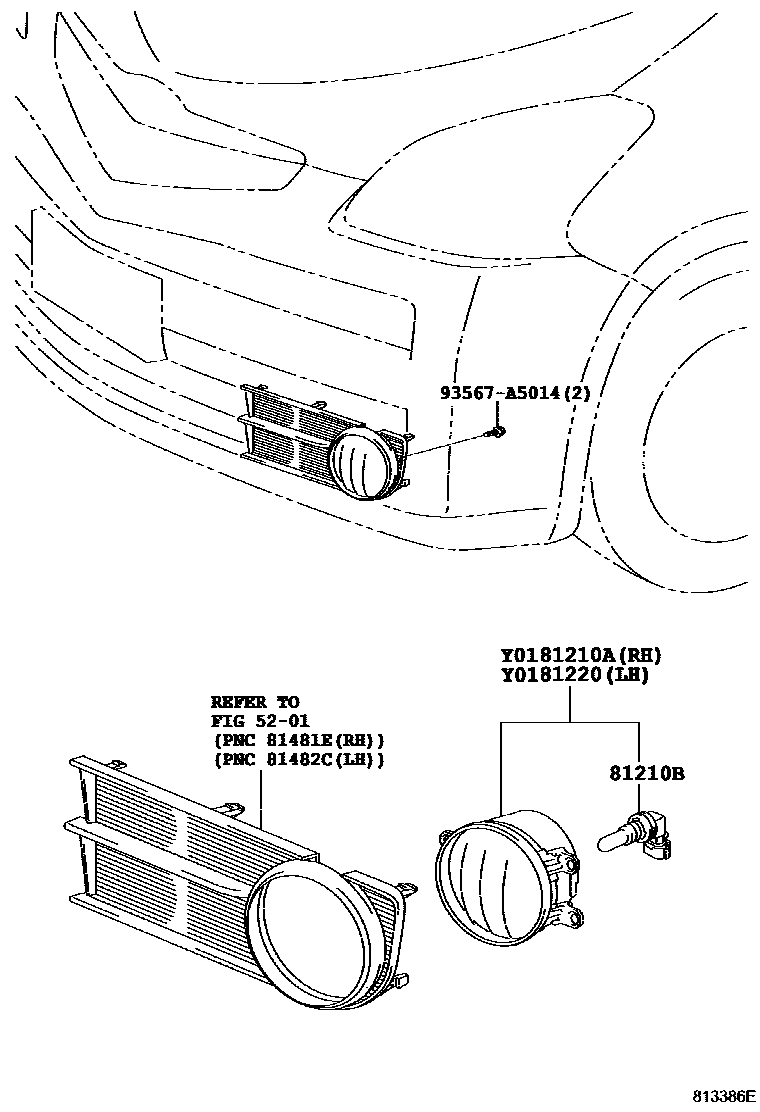 93567-A5014(2)

Y0181210A(RH)
Y0181220(LH)

REFER TO
FIG 52-01
(PNC 81481E(RH))
(PNC 81482C(LH))

81210B

813386E