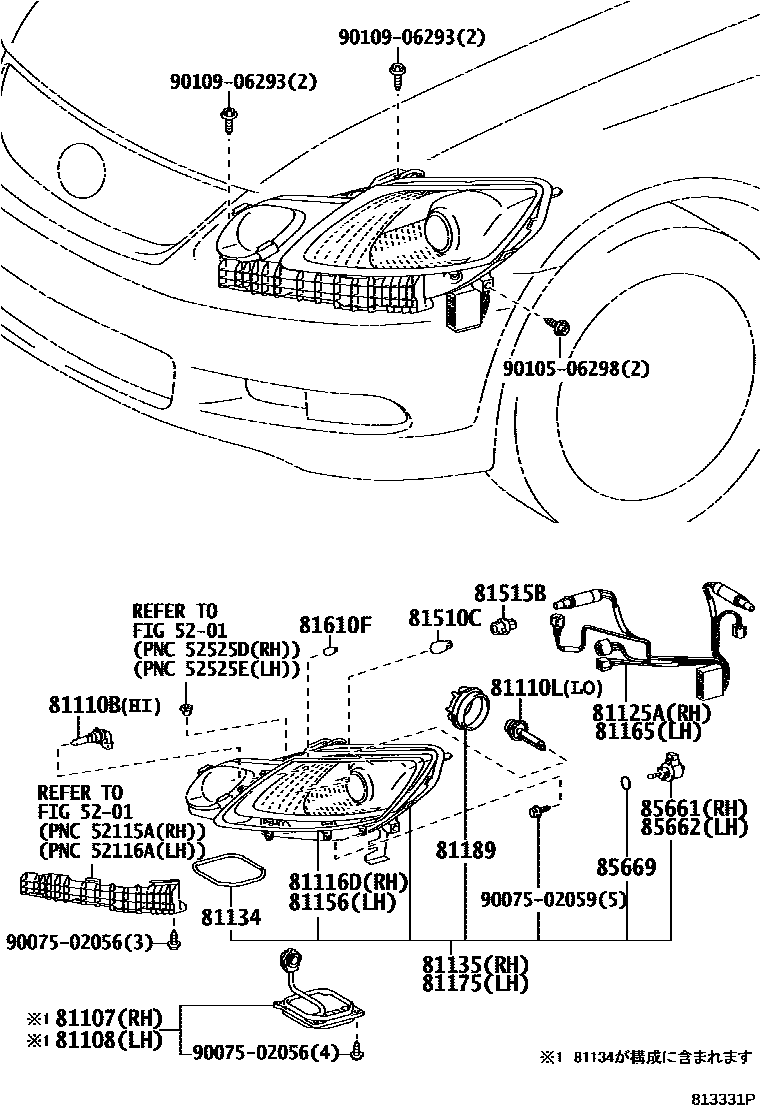 90109-06293(2)
90109-06293(2)
90105-06298(2)

REFER TO
FIG 52-01
(PNC 52525D(RH))
(PNC 52525E(LH))
81610F
81510C
81515B
81110B(HI)
81110L(LO)
81125A(RH)
81165(LH)
REFER TO
FIG 52-01
(PNC 52115A(RH))
(PNC 52116A(LH))
85661(RH)
85662(LH)
81189
85669
81116D(RH)
81156(LH)
81134
90075-02059(5)
90075-02056(3)
81135(RH)
81175(LH)
※1 81107(RH)
※1 81108(LH)
90075-02056(4)
※1 81134が構成に含まれます
813331P