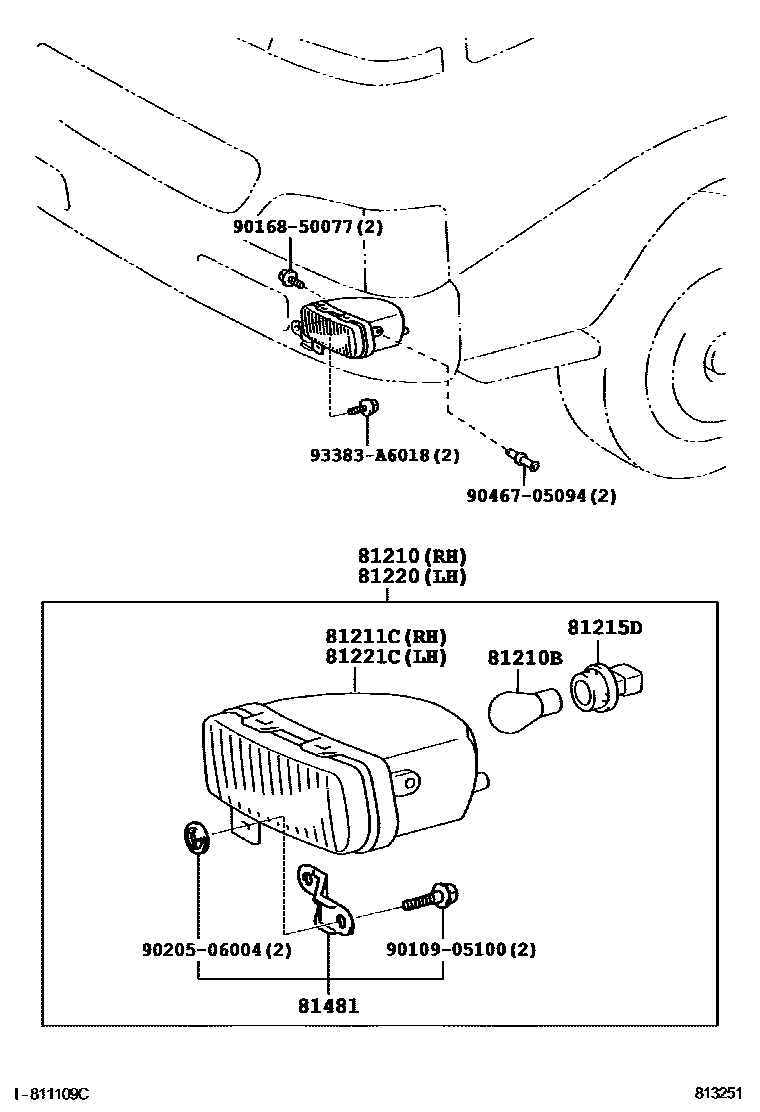 90168-50077(2)

93383-A6018(2)

90467-05094(2)

81210(RH)
81220(LH)

81211C(RH)
81221C(LH)

81210B

81215D

90205-06004(2)

90109-05100(2)

81481

I-811109C

813251