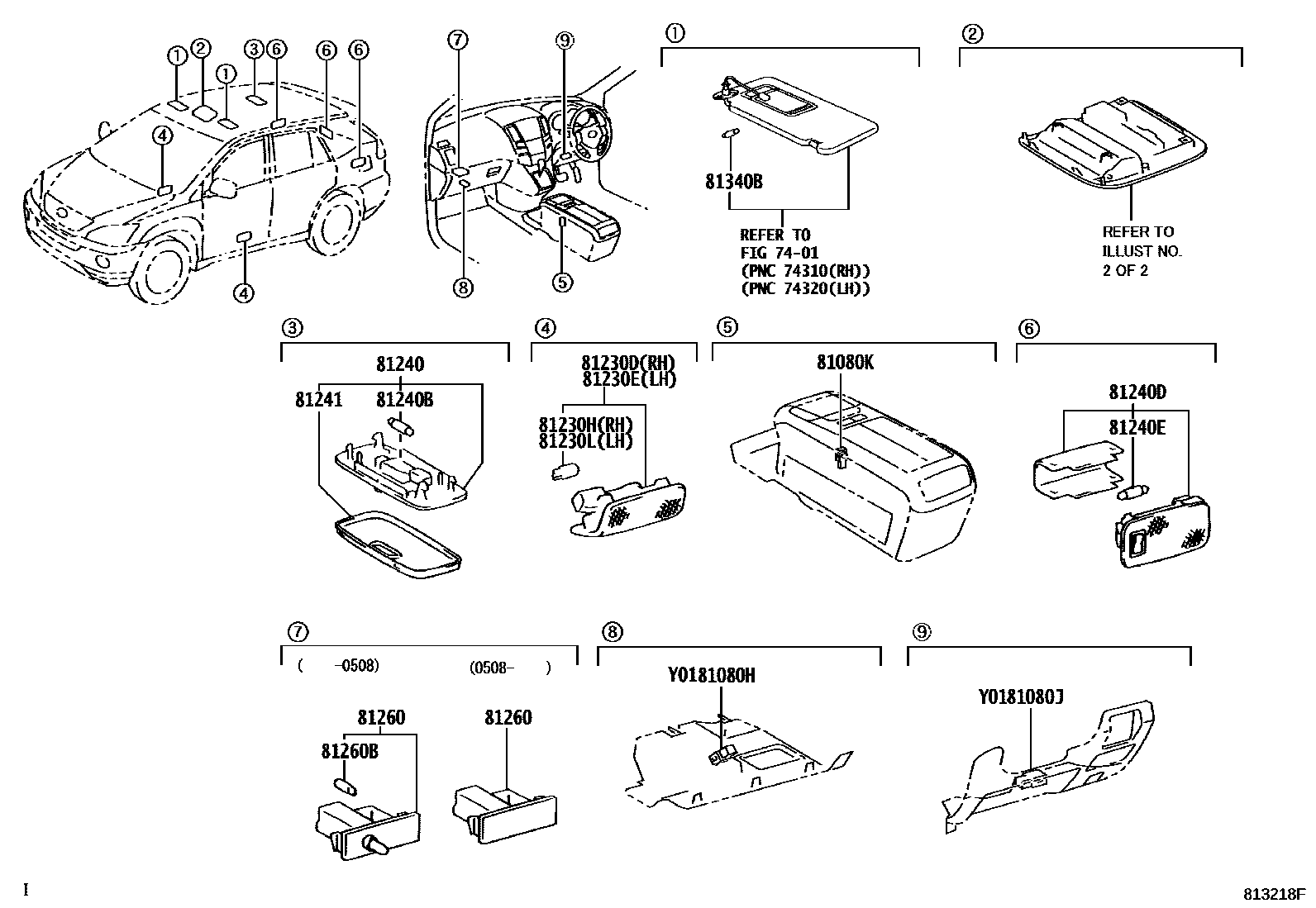 ①
②
①
③
⑥
⑥
⑥
④
④
⑦
⑨
⑧
⑤

①
81340B
REFER TO
FIG 74-01
(PNC 74310(RH))
(PNC 74320(LH))

②
REFER TO
ILLUST NO.
2 OF 2

③
81240
81241
81240B

④
81230D(RH)
81230E(LH)
81230H(RH)
81230L(LH)

⑤
81080K

⑥
81240D
81240E

⑦
( -0508) (0508- )
81260
81260B
81260

⑧
Y0181080H

⑨
Y0181080J

I
813218F