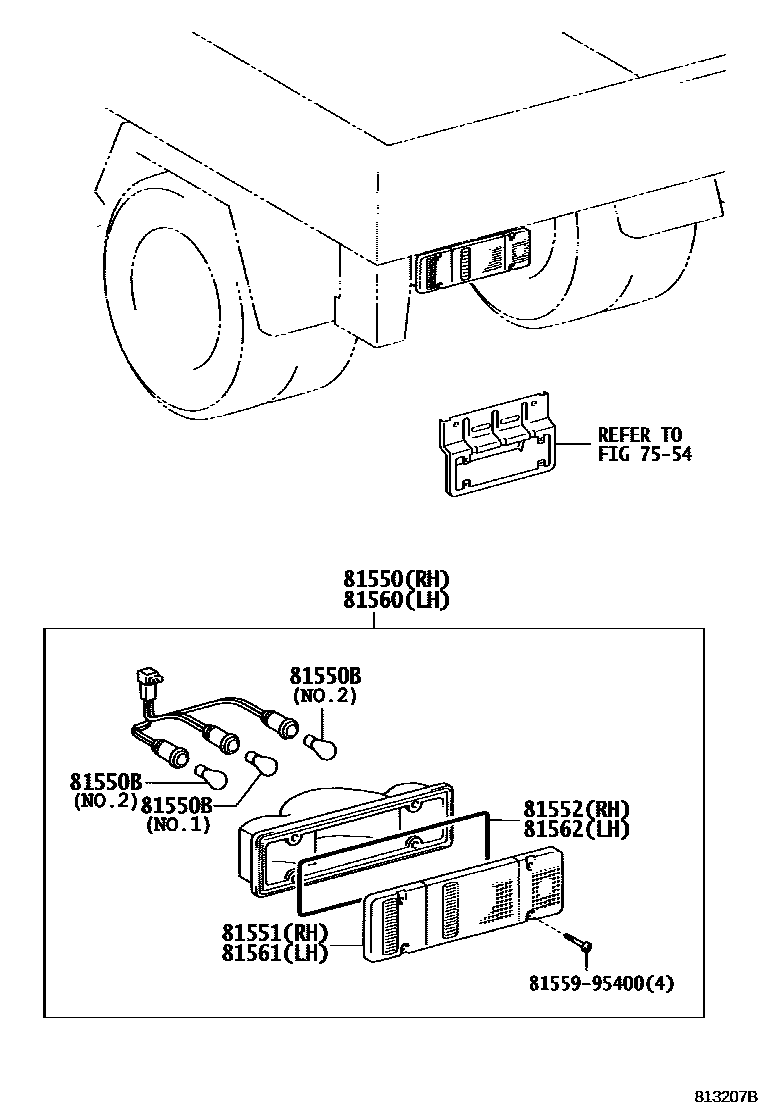 REFER TO
FIG 75-54

81550(RH)
81560(LH)

81550B
(NO.2)

81550B
(NO.2)

81550B
(NO.1)

81552(RH)
81562(LH)

81551(RH)
81561(LH)

81559-95400(4)

813207B