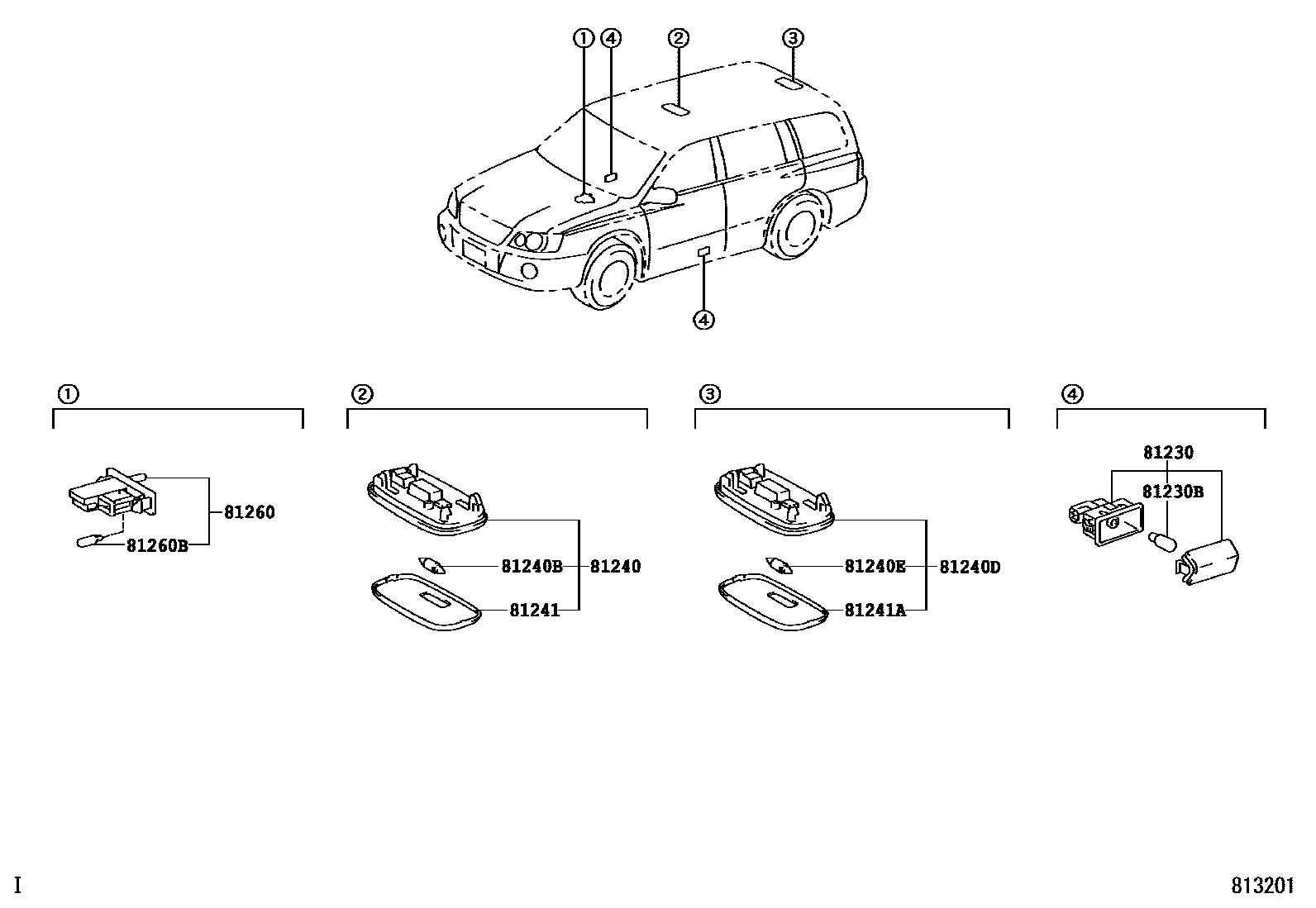 ①
④
②
③
④

①
81260
81260B

②
81240B
81240
81241

③
81240E
81240D
81241A

④
81230
81230B

I

813201