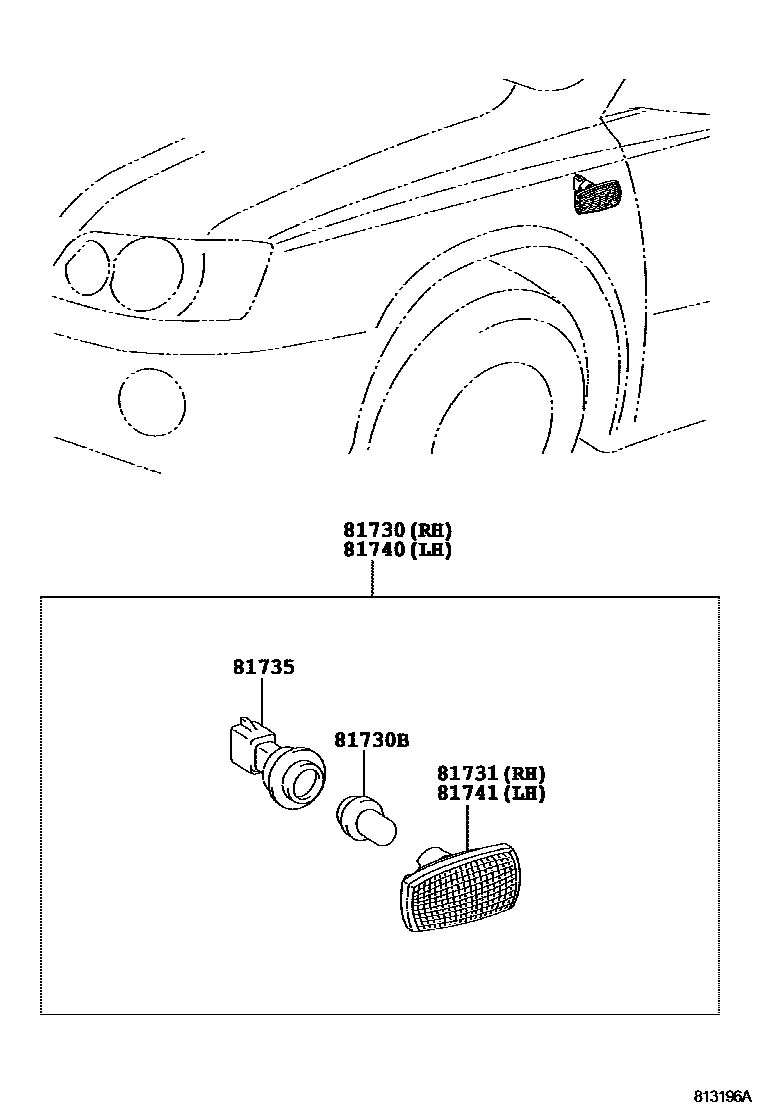 81730 (RH)
81740 (LH)

81735

81730B

81731 (RH)
81741 (LH)

813196A