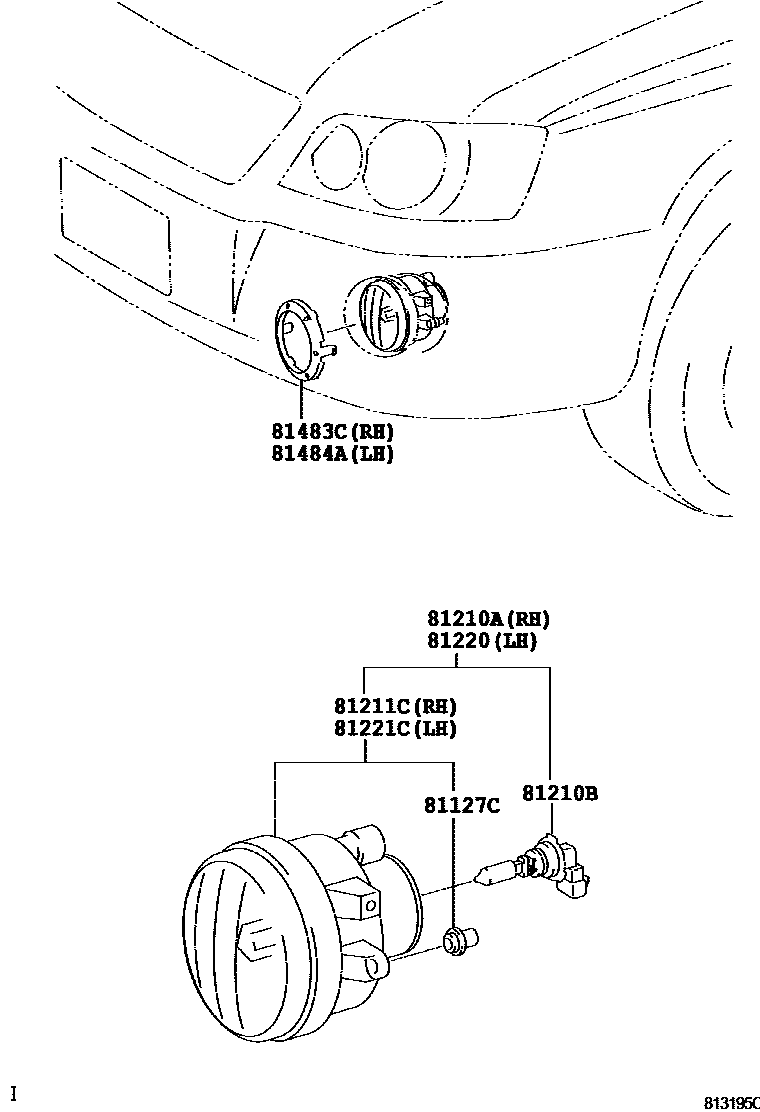 81483C(RH)
81484A(LH)

81210A(RH)
81220(LH)

81211C(RH)
81221C(LH)

81127C

81210B

I

813195C