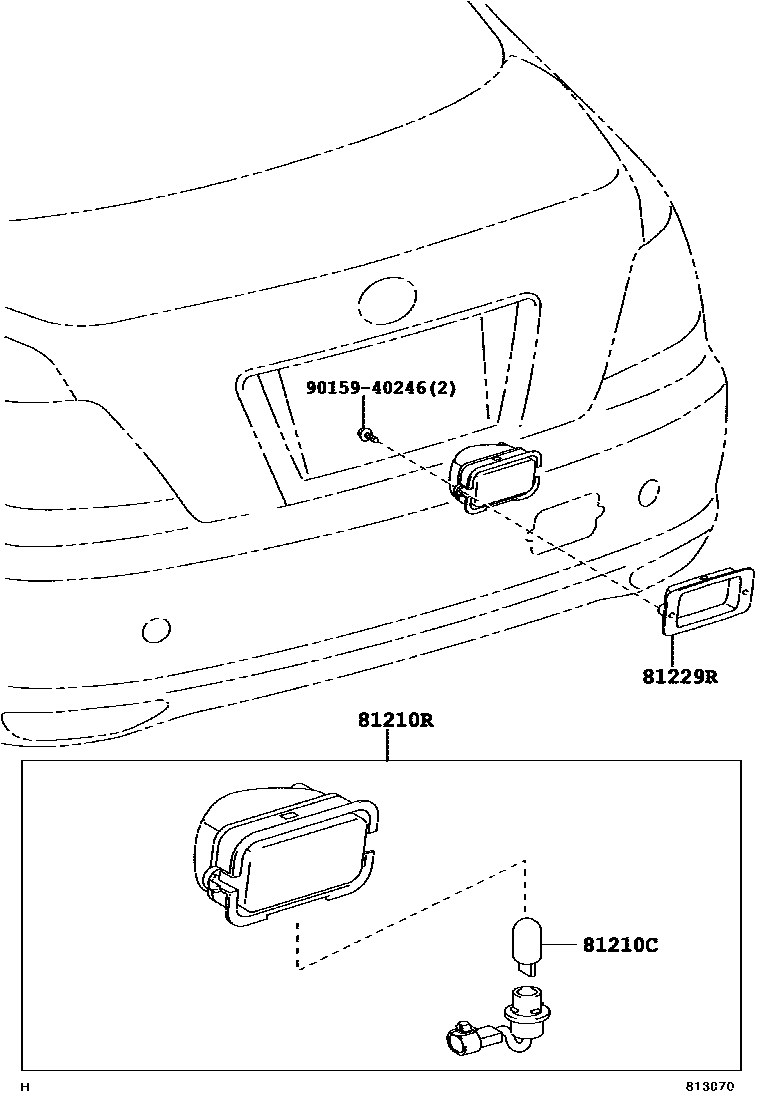 90159-40246(2)

81229R

81210R

81210C

H

813070