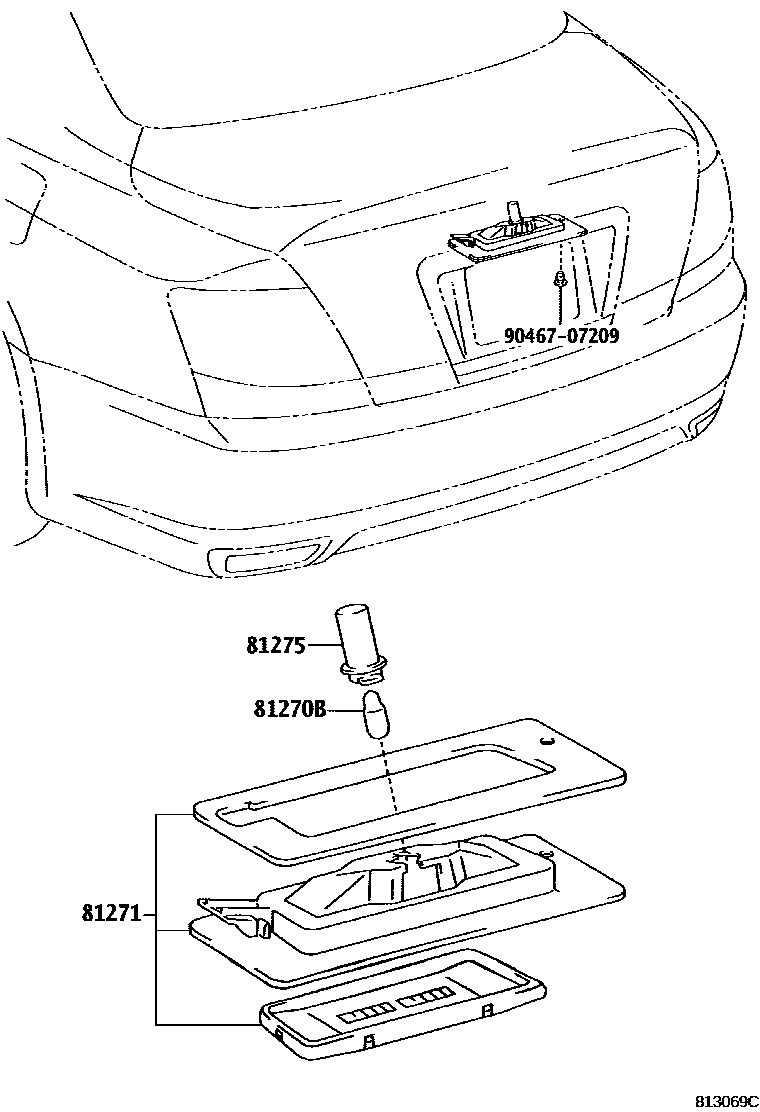 90467-07209

81275

81270B

81271

813069C