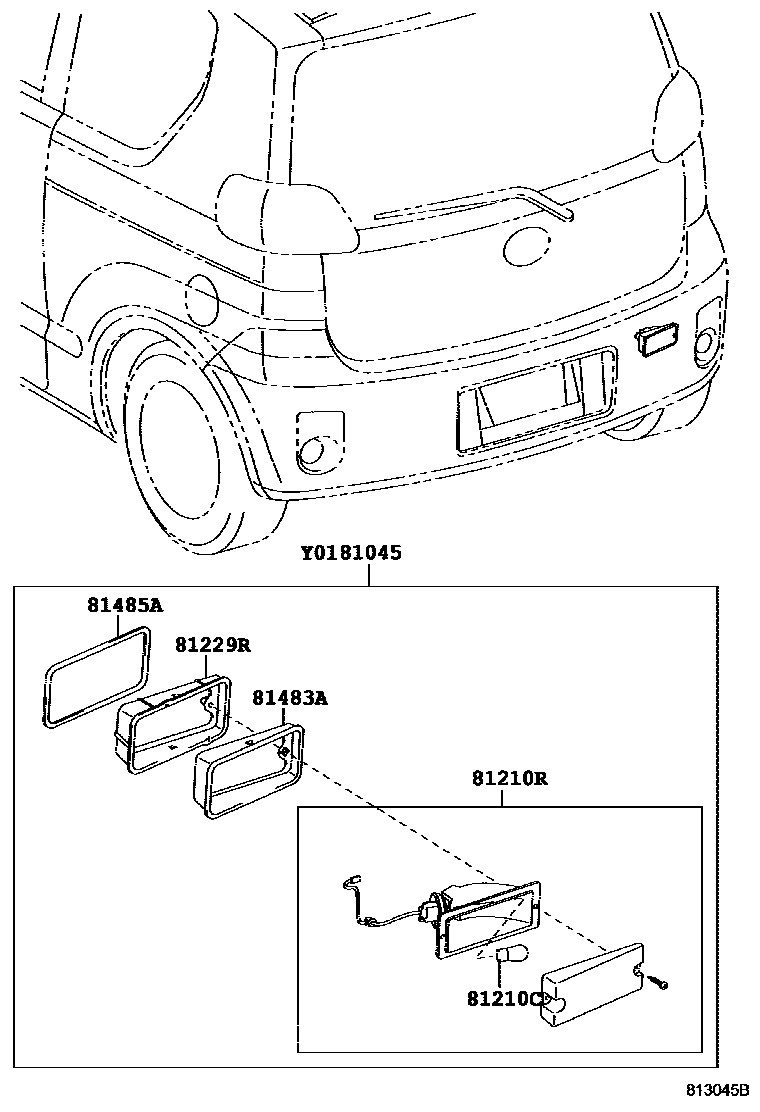 Y0181045

81485A

81229R

81483A

81210R

81210C

813045B