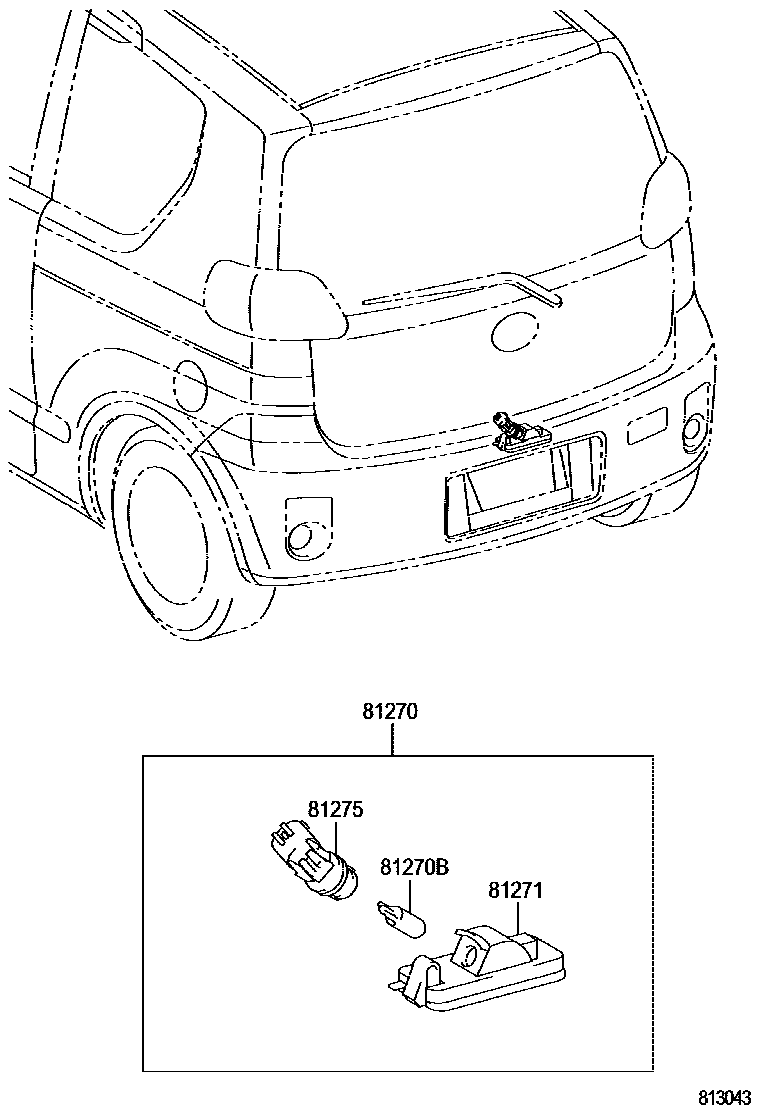 81270

81275

81270B

81271

813043