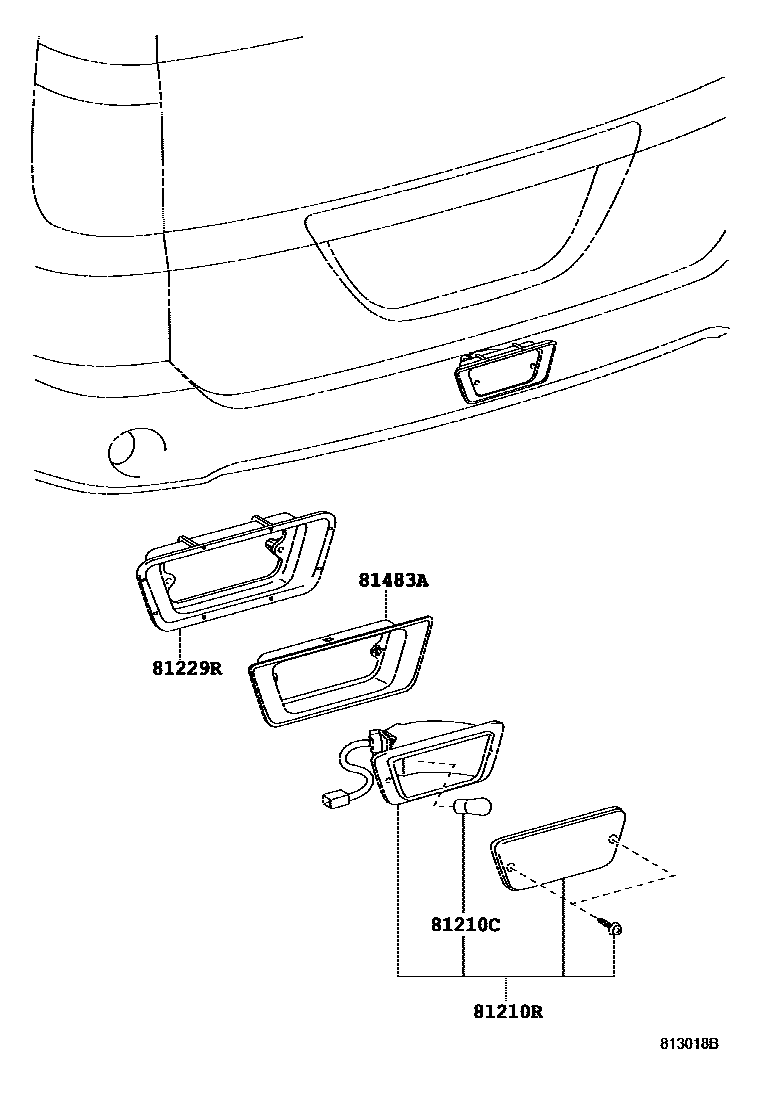 81483A

81229R

81210C

81210R

813018B