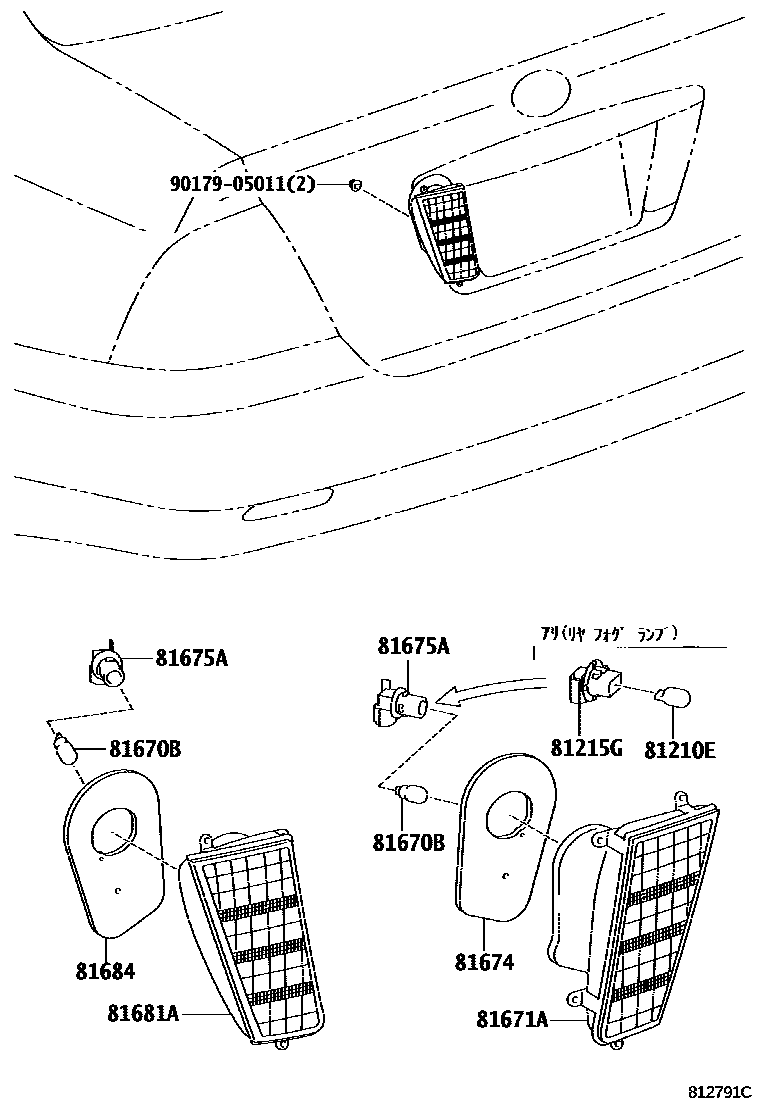 90179-05011(2)

81675A

81670B

81684

81681A

81675A

アリ(リヤ フォグ ランプ)

81215G

81210E

81670B

81674

81671A

812791C