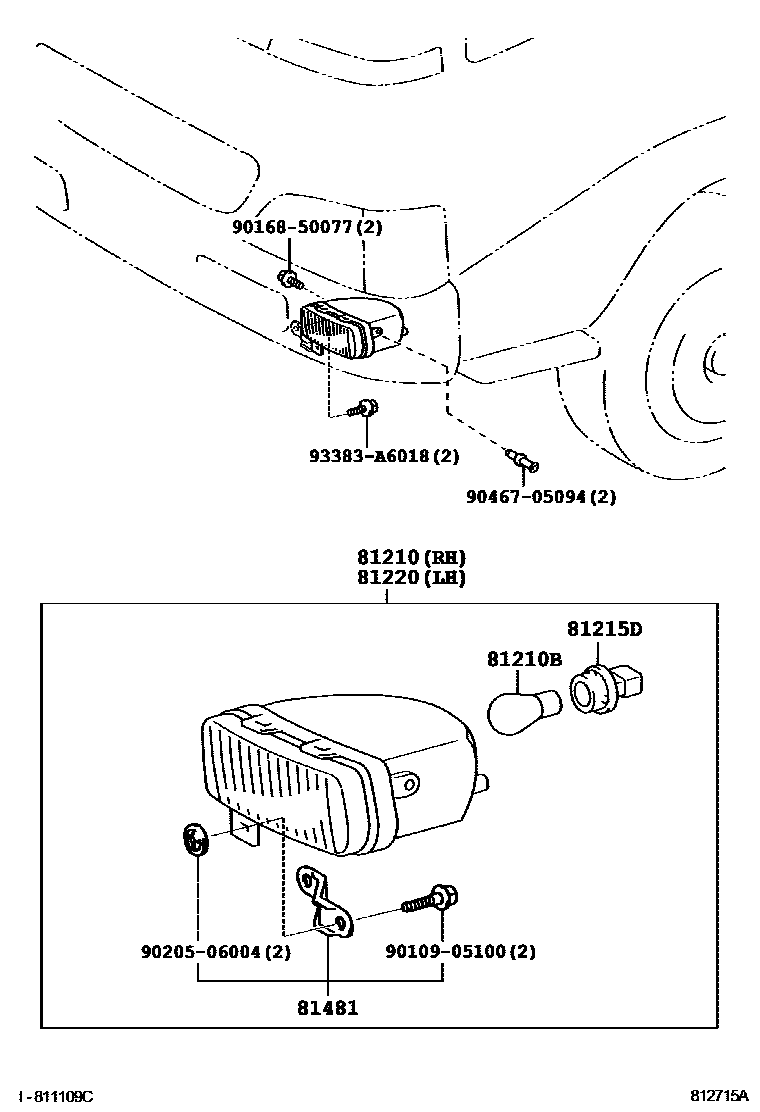 90168-50077(2)

93383-A6018(2)

90467-05094(2)

81210(RH)
81220(LH)

81215D

81210B

90205-06004(2)

90109-05100(2)

81481

I-811109C

812715A