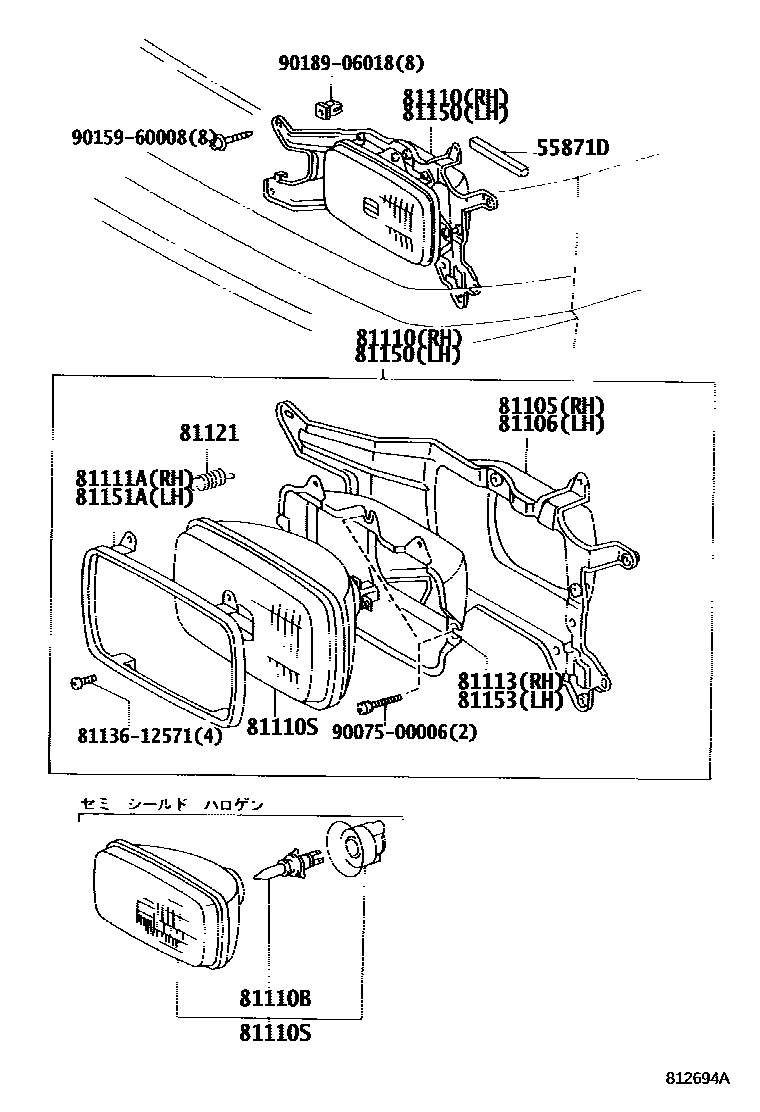 90189-06018(8)

81110(RH)
81150(LH)

90159-60008(8)

55871D

81110(RH)
81150(LH)

81105(RH)
81106(LH)

81121

81111A(RH)
81151A(LH)

81113(RH)
81153(LH)

81136-12571(4)

81110S

90075-00006(2)

セミ　シールド　ハロゲン

81110B

81110S

812694A