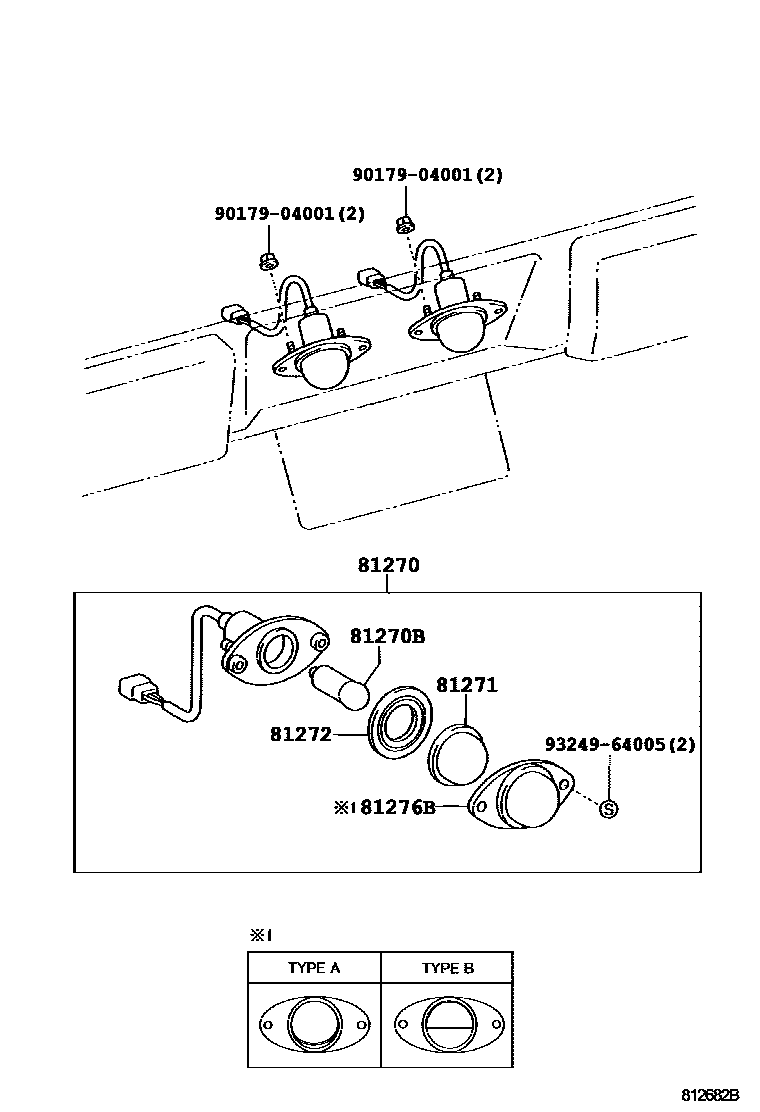 90179-04001(2)

90179-04001(2)

81270

81270B

81271

81272

93249-64005(2)

※1 81276B

S

※1

| TYPE A | TYPE B |
|---|---|
| | |

812682B