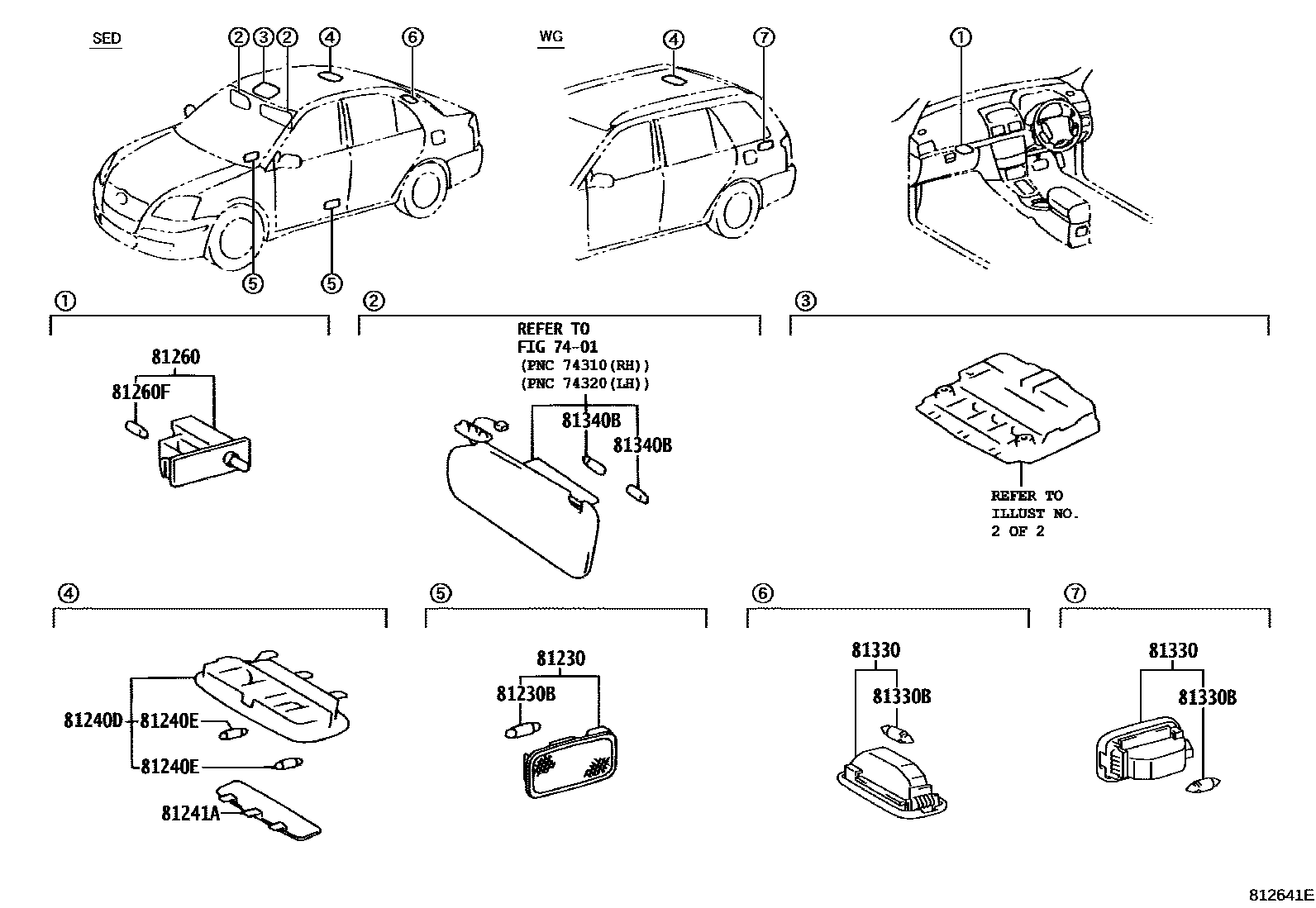 SED

② ③ ② ④ ⑥

⑤ ⑤

WG

④ ⑦

①

①

81260

81260F

②

REFER TO
FIG 74-01
(PNC 74310(RH))
(PNC 74320(LH))

81340B

81340B

③

REFER TO
ILLUST NO.
2 OF 2

④

81240D

81240E

81240E

81241A

⑤

81230

81230B

⑥

81330

81330B

⑦

81330

81330B

812641E