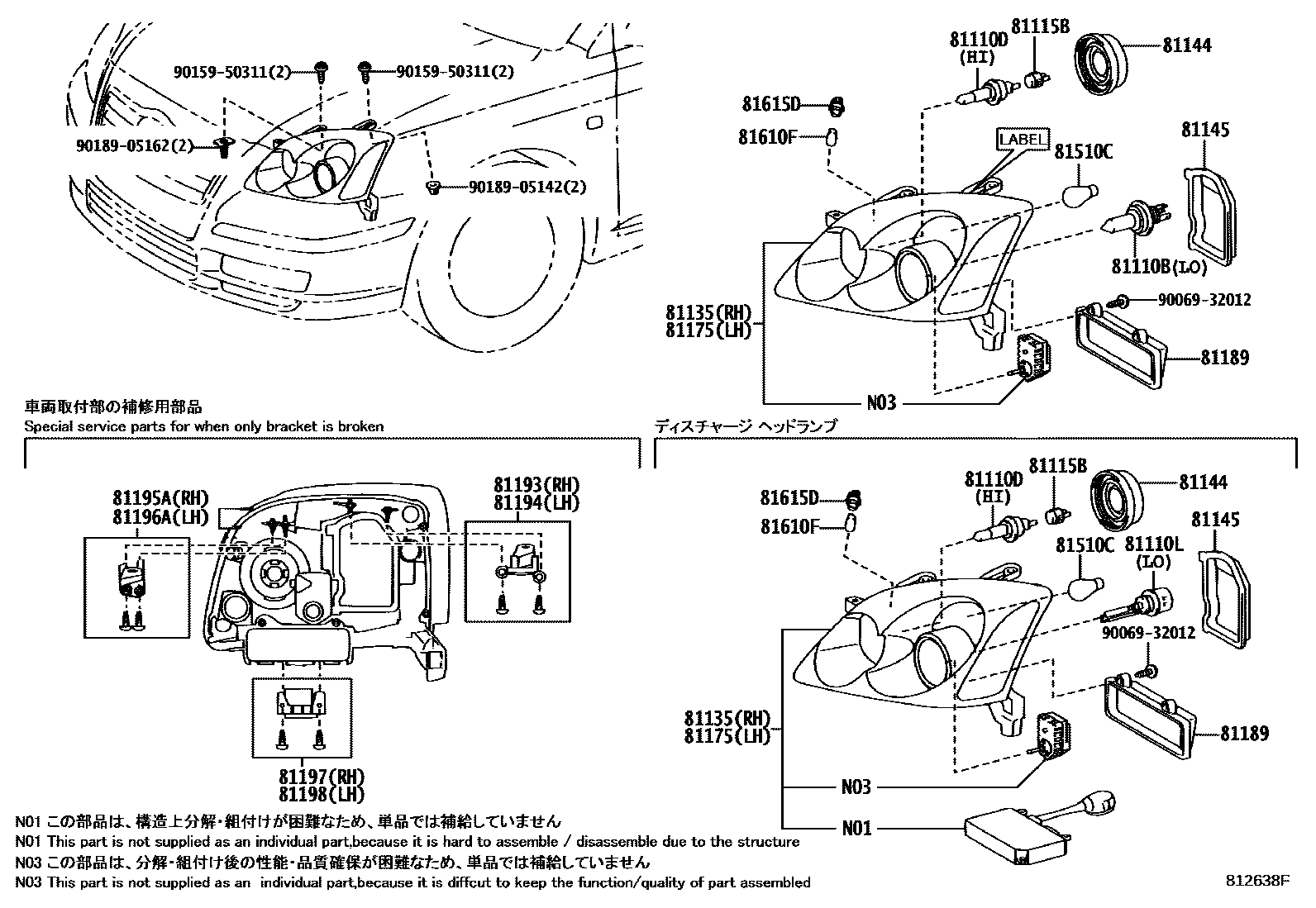 90159-50311(2)
90159-50311(2)
90189-05162(2)
90189-05142(2)

81110D
(HI)
81115B
81144
81615D
81610F
LABEL
81510C
81145
81110B(LO)
90069-32012
81135(RH)
81175(LH)
81189
N03

車両取付部の補修用部品
Special service parts for when only bracket is broken

81195A(RH)
81196A(LH)
81193(RH)
81194(LH)
81197(RH)
81198(LH)

ディスチャージ ヘッドランプ

81615D
81610F
81110D
(HI)
81115B
81144
81510C
81110L
(LO)
81145
90069-32012
81135(RH)
81175(LH)
81189
N03
N01

N01 この部品は、構造上分解・組付けが困難なため、単品では補給していません
N01 This part is not supplied as an individual part,because it is hard to assemble / disassemble due to the structure
N03 この部品は、分解・組付け後の性能・品質確保が困難なため、単品では補給していません
N03 This part is not supplied as an individual part,because it is diffcut to keep the function/quality of part assembled

812638F