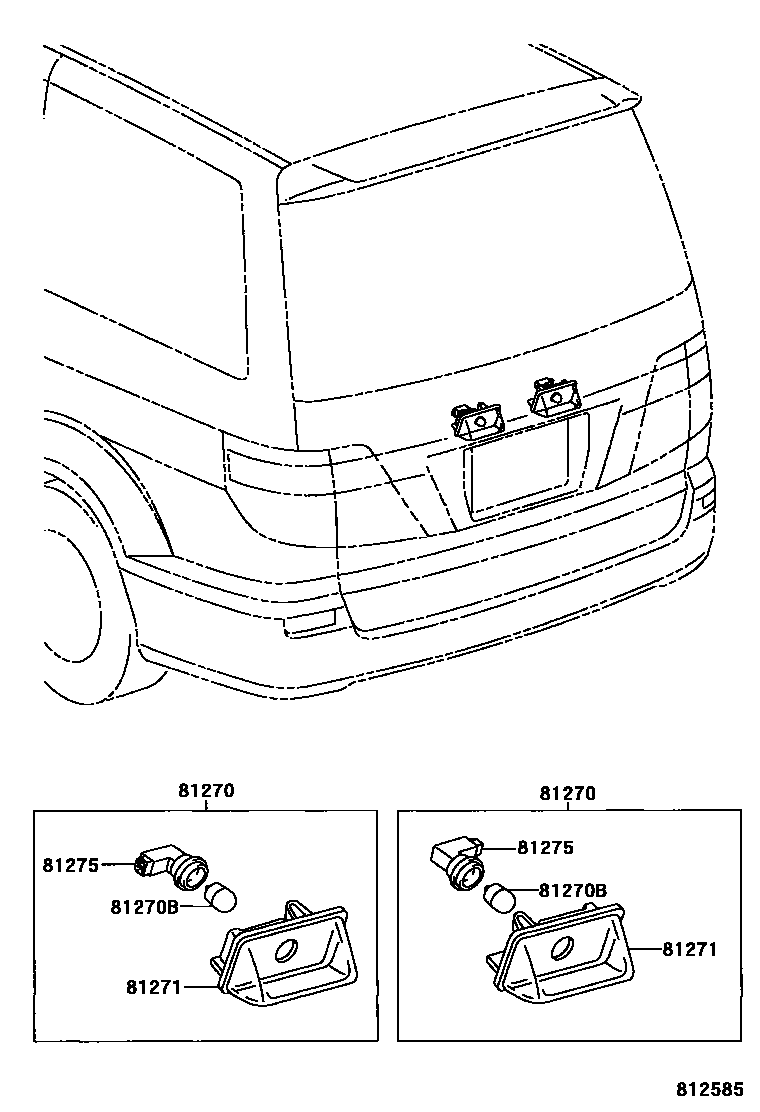 81270

81275

81270B

81271

81270

81275

81270B

81271

812585