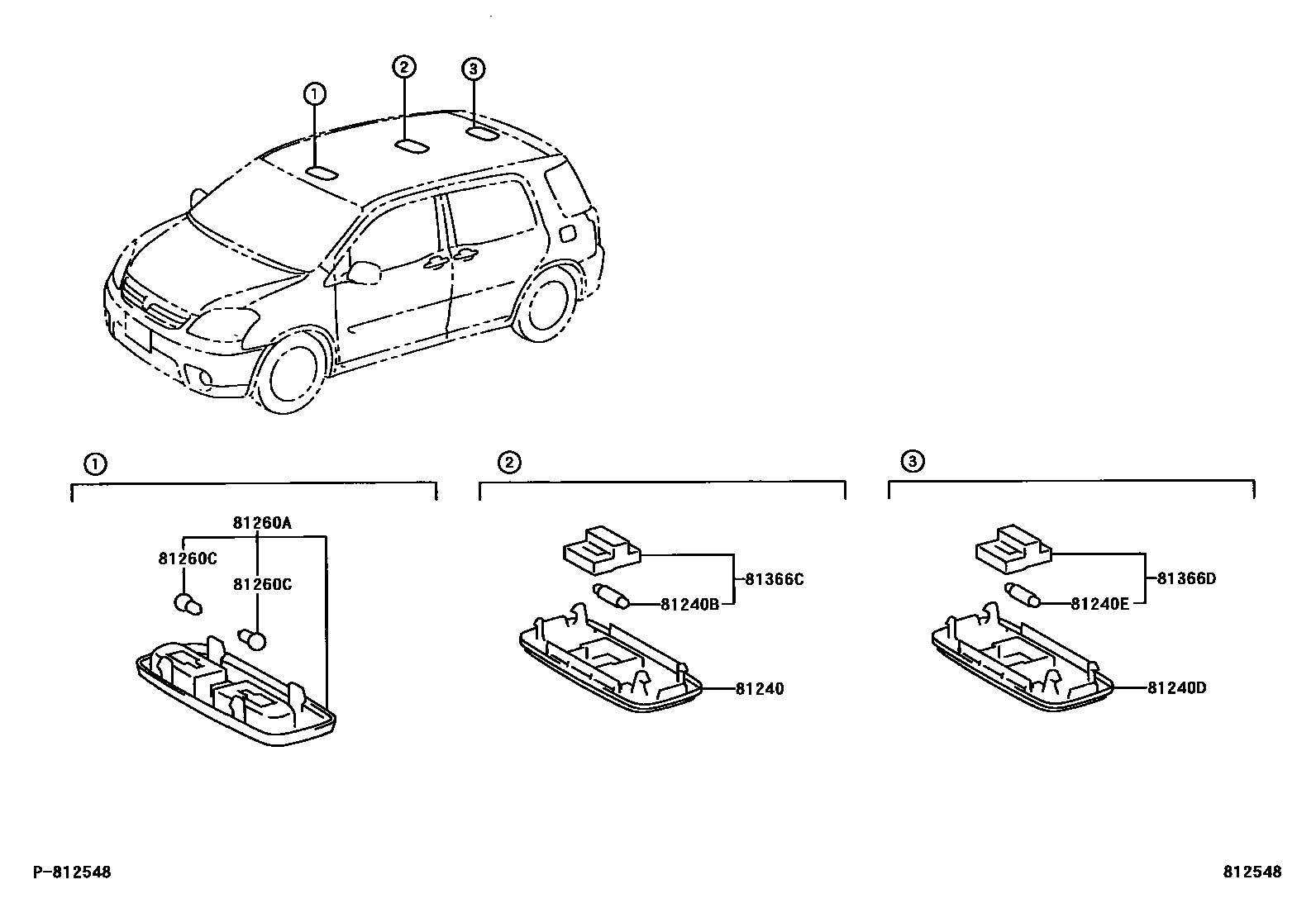 1
2
3

1
81260A
81260C
81260C

2
81366C
81240B
81240

3
81366D
81240E
81240D

P-812548

812548