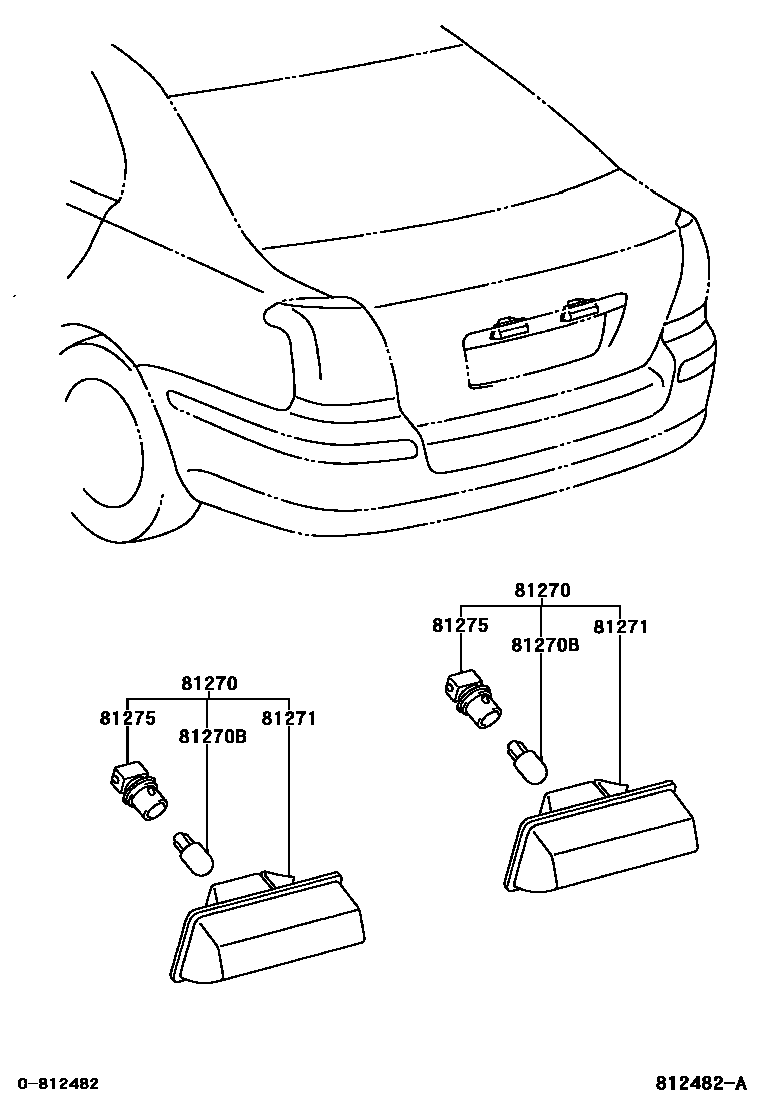 81270
81275
81270B
81271

81270
81275
81270B
81271

0-812482

812482-A