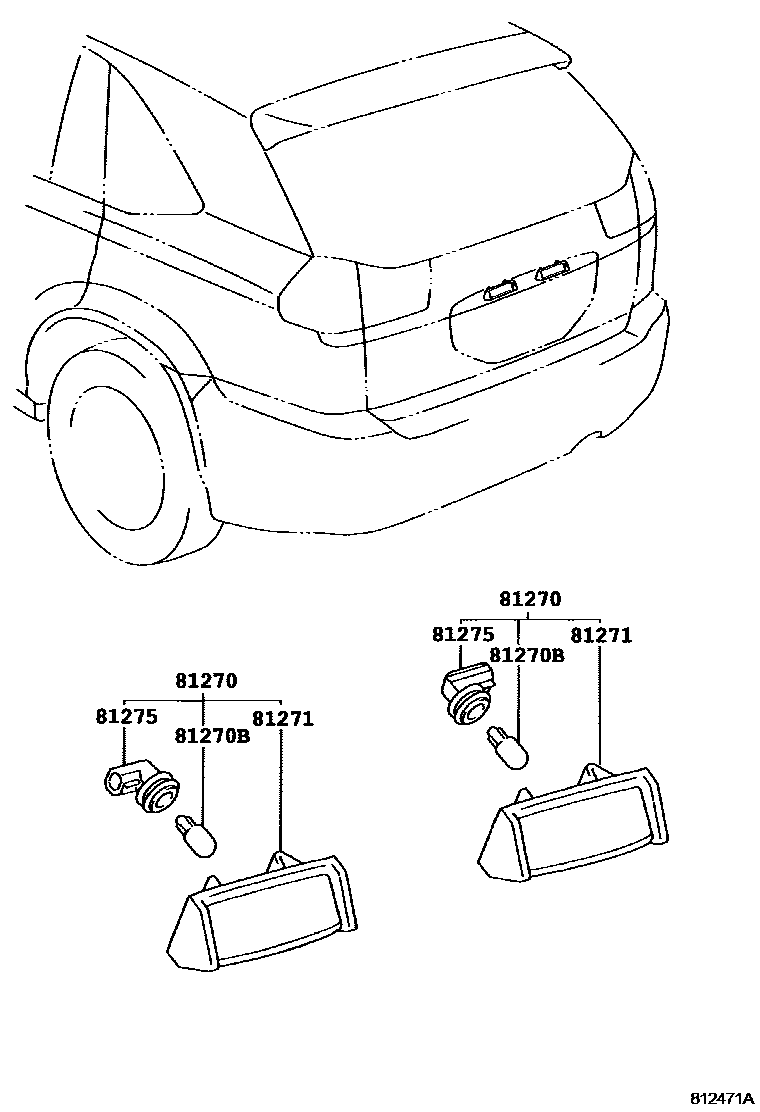 81270
81275
81270B
81271

81270
81275
81270B
81271

812471A