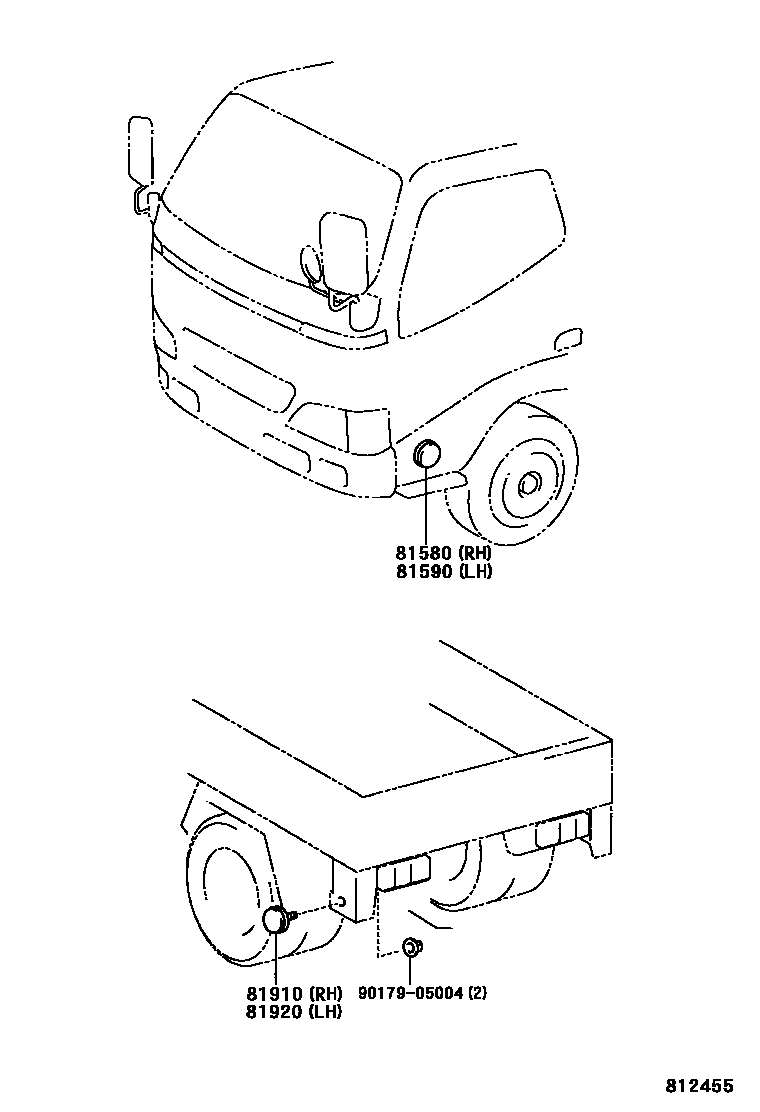 81580 (RH)
81590 (LH)

81910 (RH)
81920 (LH)

90179-05004 (2)

812455