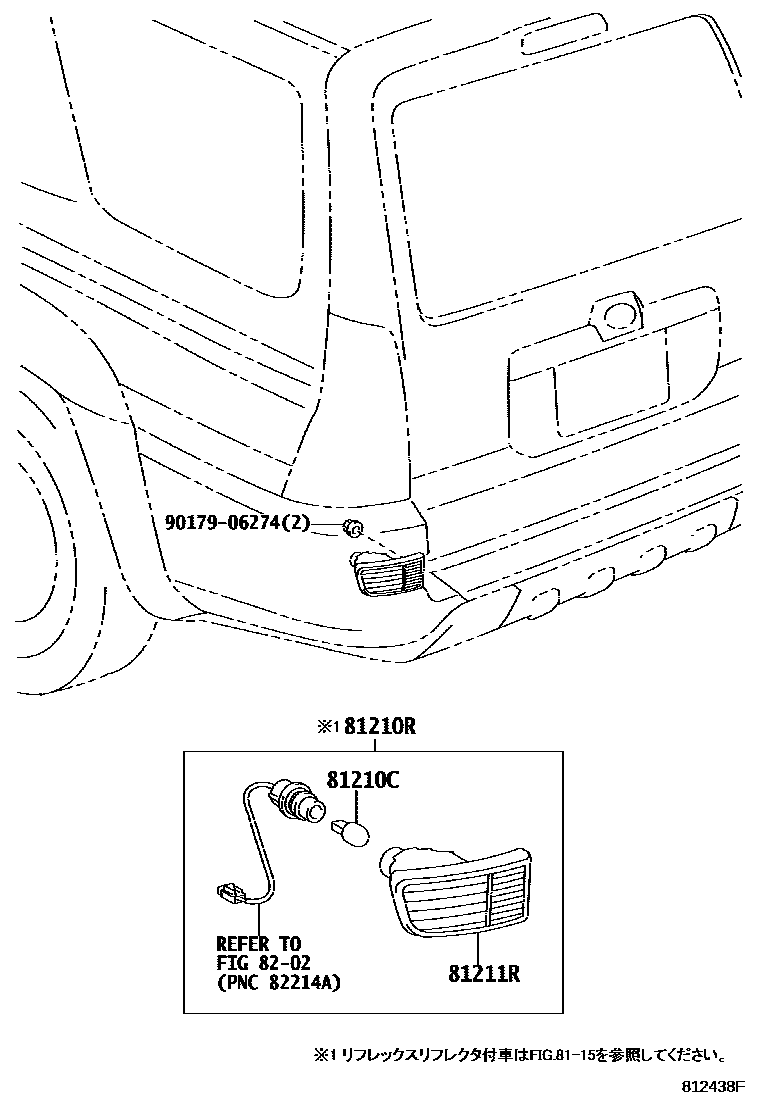 90179-06274(2)

※1 81210R

81210C

REFER TO
FIG 82-02
(PNC 82214A)

81211R

※1 リフレックスリフレクタ付車はFIG.81-15を参照してください。

812438F