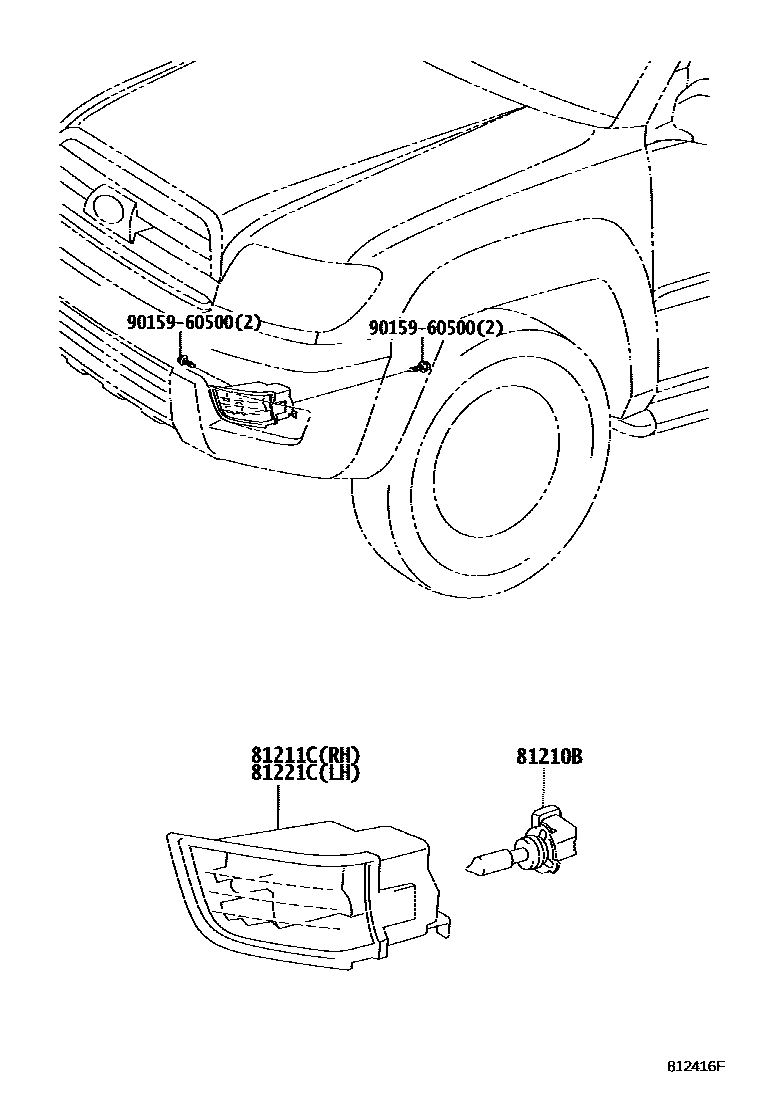 90159-60500(2)
90159-60500(2)

81211C(RH)
81221C(LH)

81210B

812416F