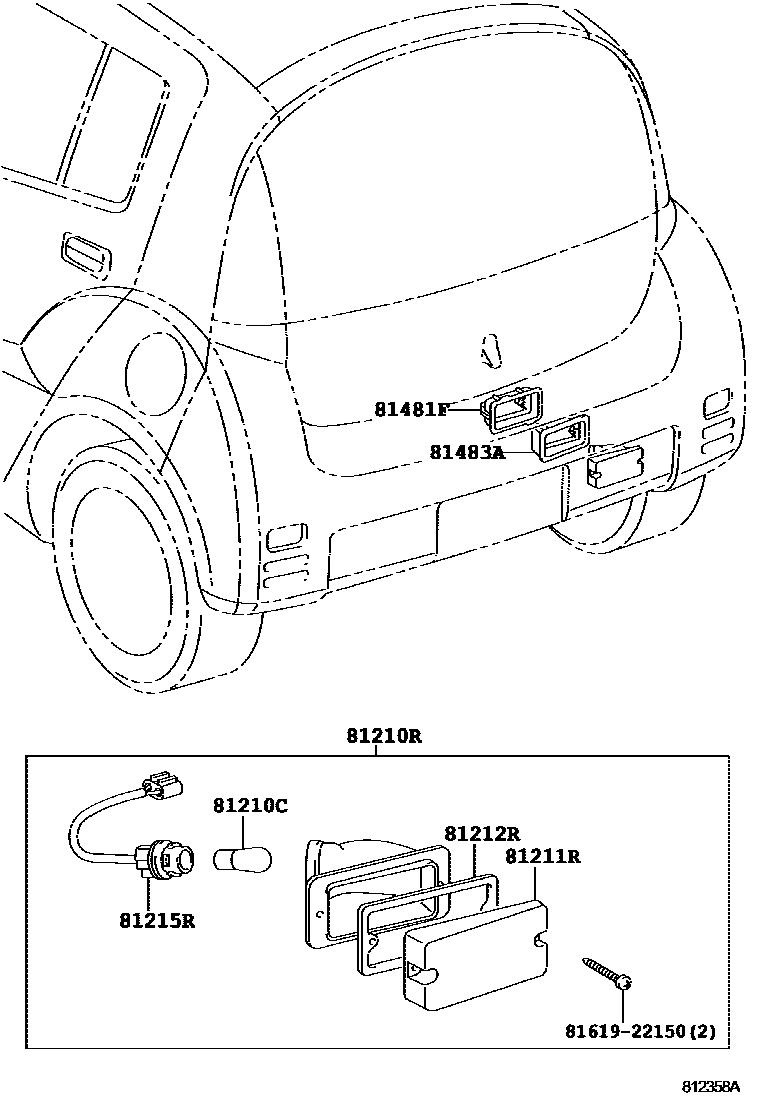 81481F
81483A
81210R
81210C
81212R
81211R
81215R
81619-22150(2)
812358A