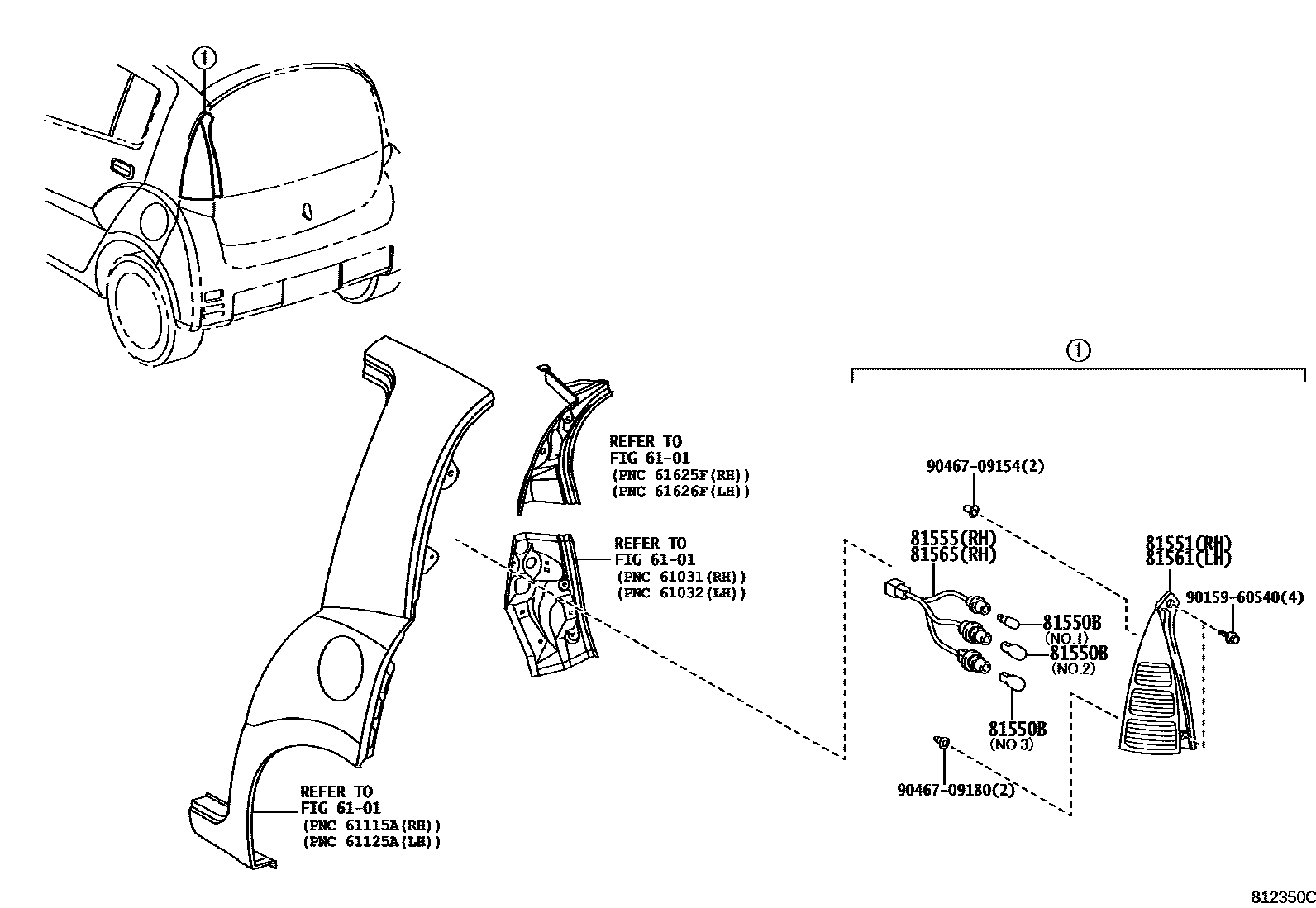 ①

①

REFER TO
FIG 61-01
(PNC 61625F(RH))
(PNC 61626F(LH))

REFER TO
FIG 61-01
(PNC 61031(RH))
(PNC 61032(LH))

REFER TO
FIG 61-01
(PNC 61115A(RH))
(PNC 61125A(LH))

90467-09154(2)

81555(RH)
81565(RH)

81550B
(NO.1)
81550B
(NO.2)

81550B
(NO.3)

90467-09180(2)

81551(RH)
81561(LH)

90159-60540(4)

812350C