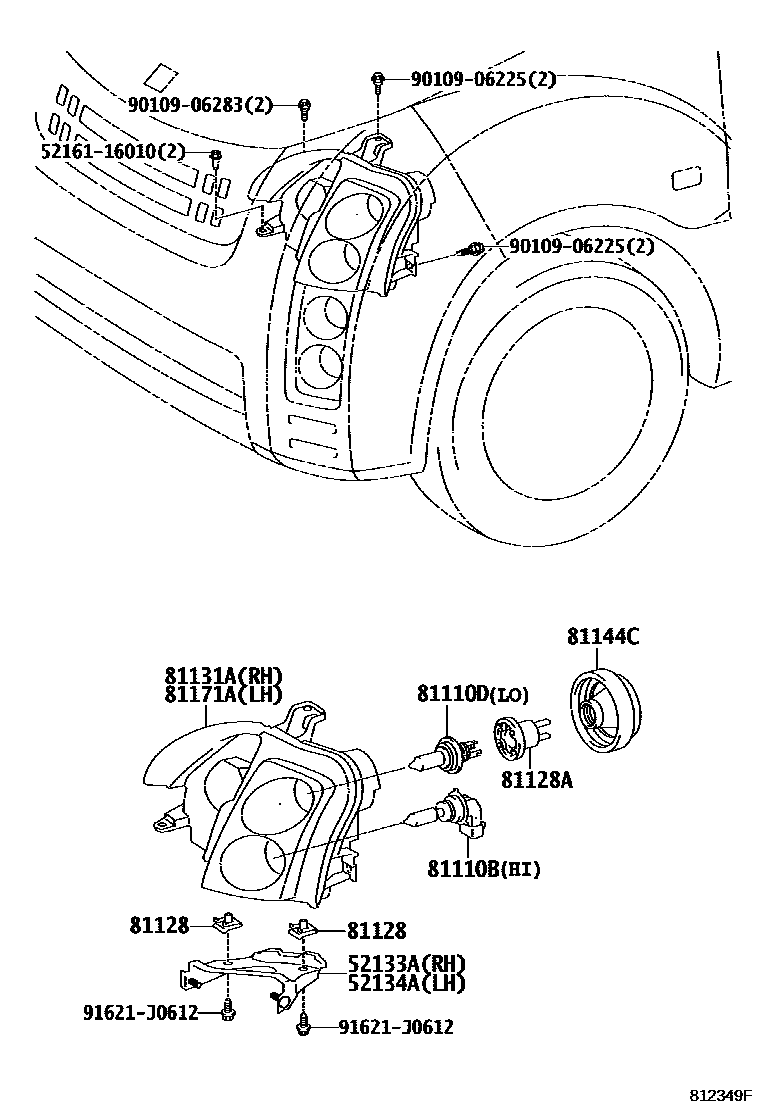 90109-06225(2)
90109-06283(2)
52161-16010(2)
90109-06225(2)

81144C
81131A(RH)
81171A(LH)
81110D(LO)
81128A
81110B(HI)
81128
81128
52133A(RH)
52134A(LH)
91621-J0612
91621-J0612

812349F