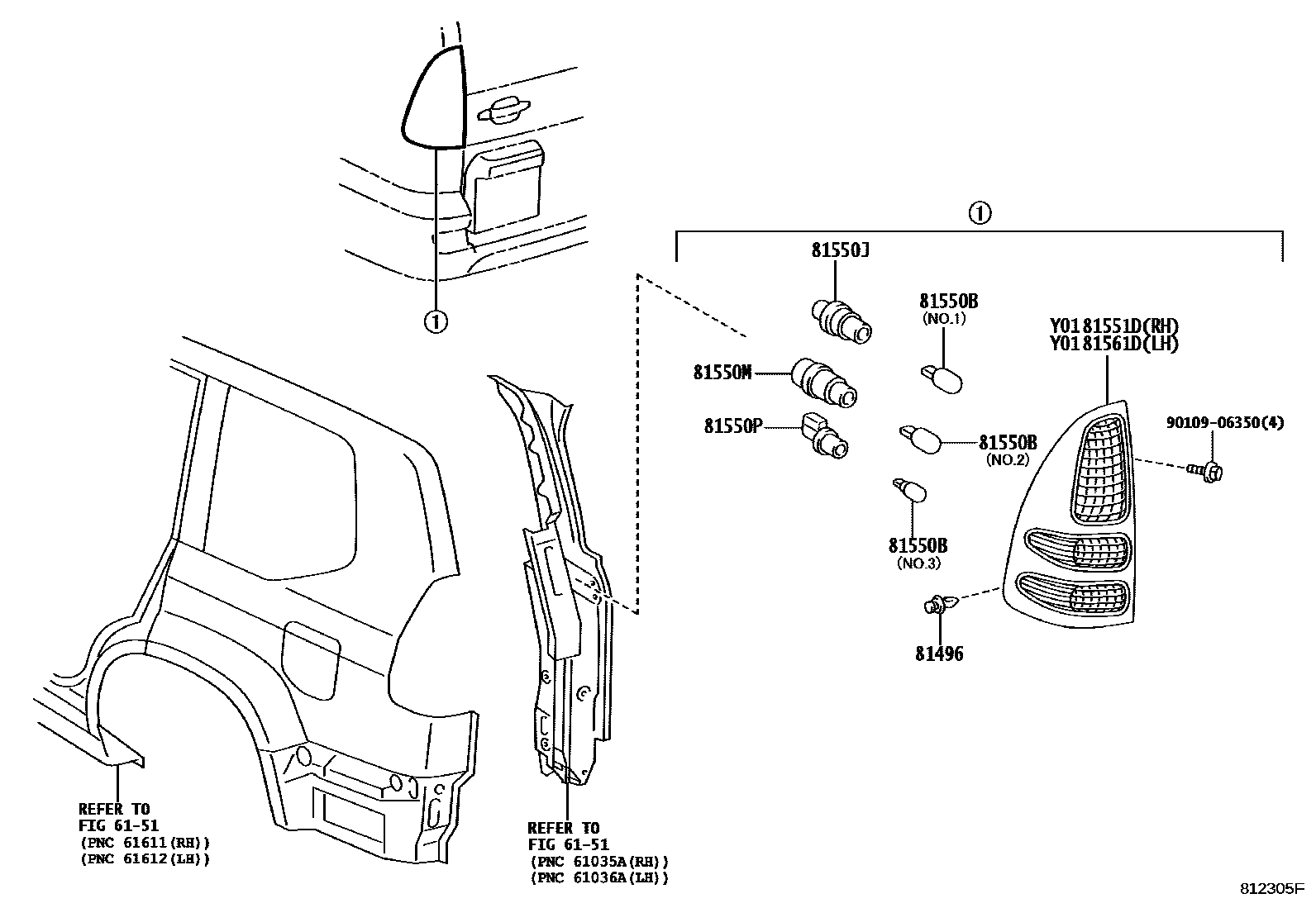 ①

①

81550J

81550B
(NO.1)

Y01 81551D(RH)
Y01 81561D(LH)

81550M

81550P

81550B
(NO.2)

90109-06350(4)

81550B
(NO.3)

81496

REFER TO
FIG 61-51
(PNC 61611(RH))
(PNC 61612(LH))

REFER TO
FIG 61-51
(PNC 61035A(RH))
(PNC 61036A(LH))

812305F