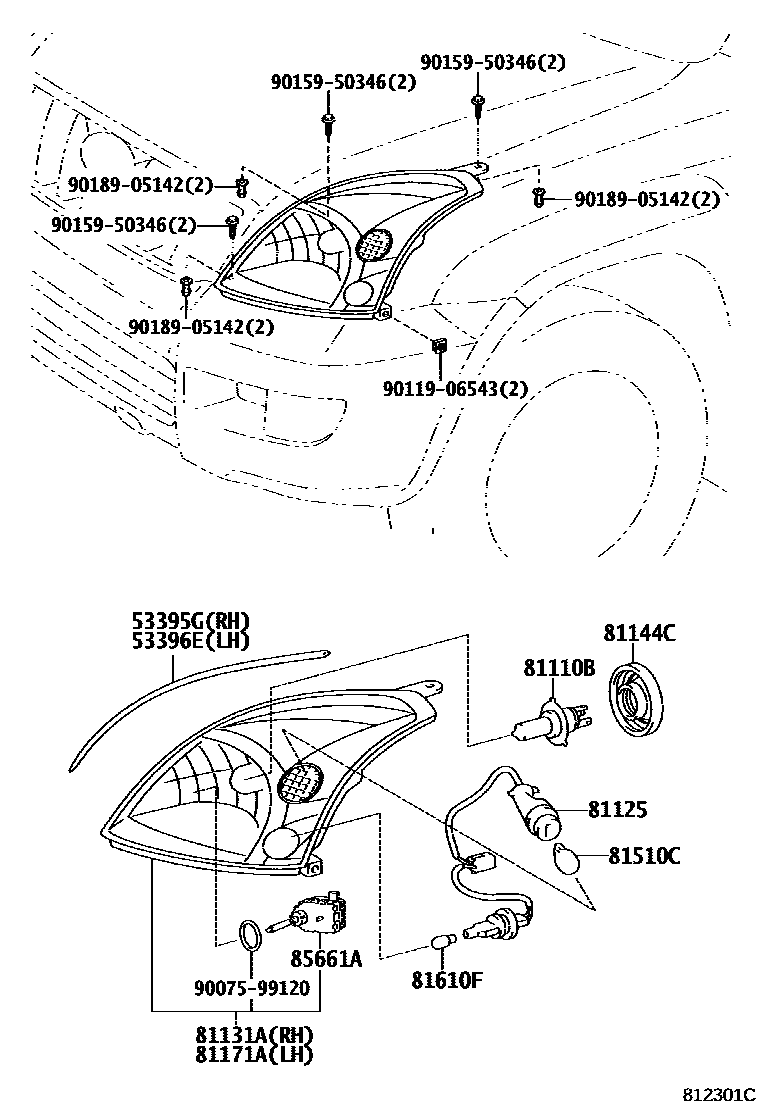 90159-50346(2)
90159-50346(2)
90189-05142(2)
90189-05142(2)
90159-50346(2)
90189-05142(2)
90119-06543(2)

53395G(RH)
53396E(LH)
81144C
81110B
81125
81510C
85661A
90075-99120
81610F
81131A(RH)
81171A(LH)

812301C