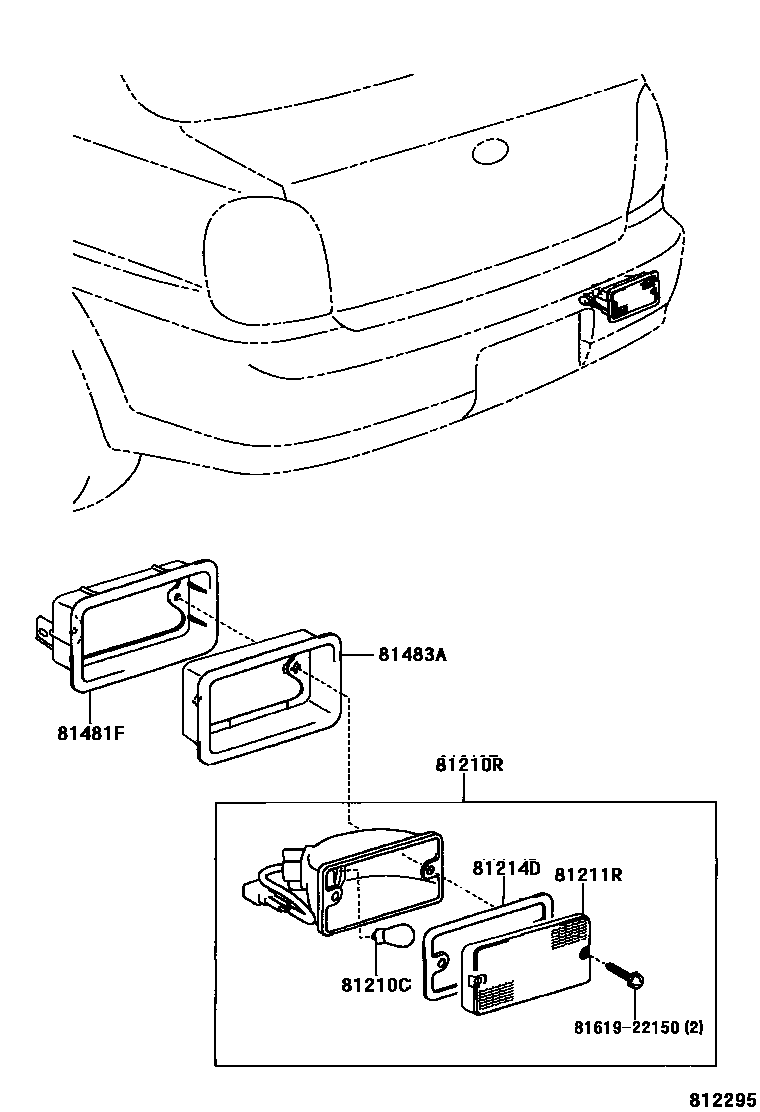 81483A

81481F

81210R

81214D

81211R

81210C

81619-22150 (2)

812295