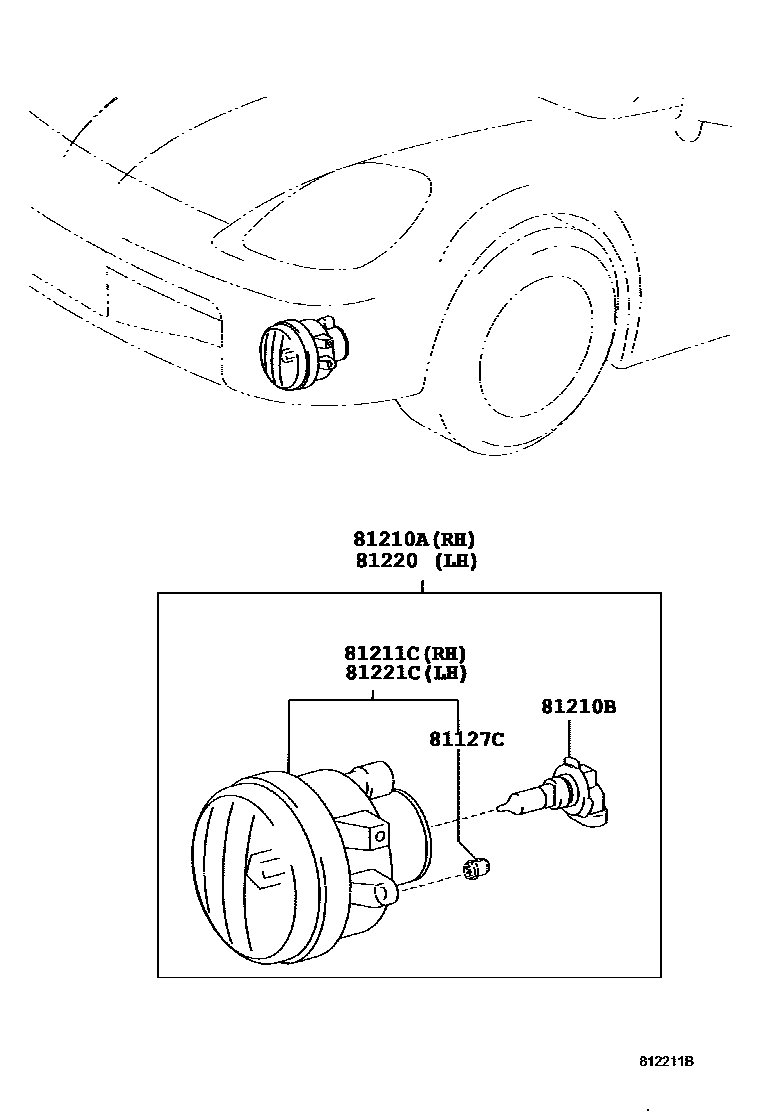 81210A(RH)
81220 (LH)

81211C(RH)
81221C(LH)

81210B

81127C

812211B