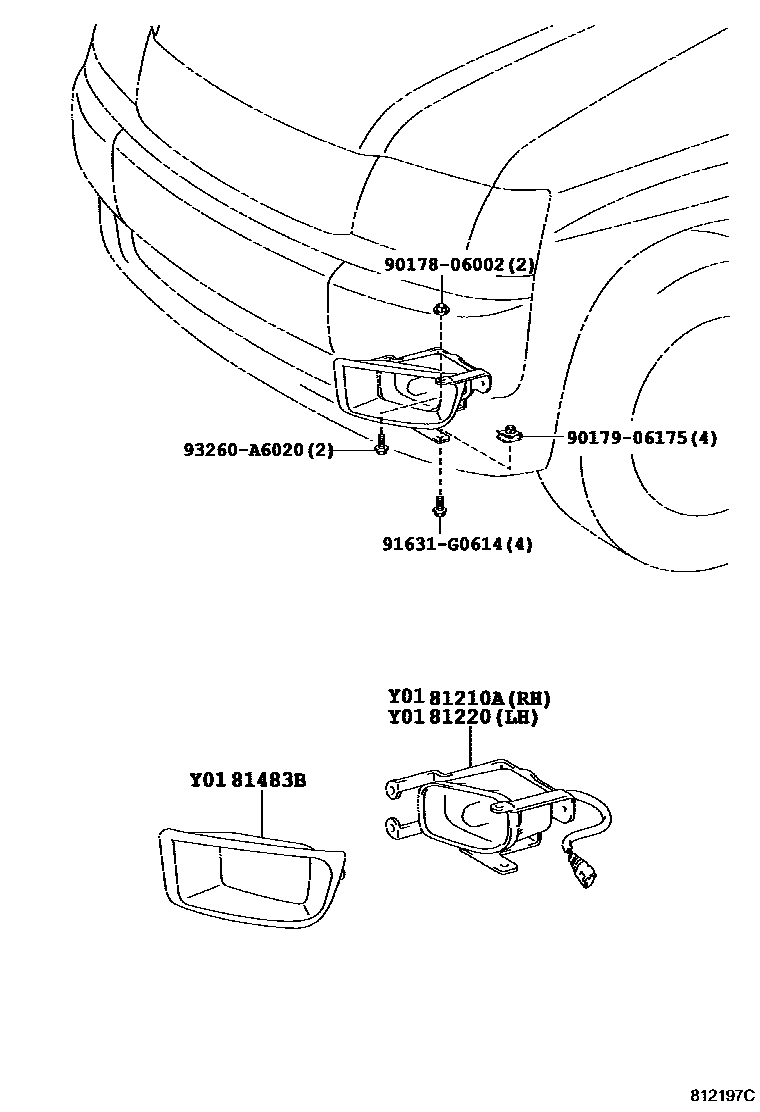 90178-06002(2)

93260-A6020(2)

90179-06175(4)

91631-G0614(4)

Y01 81210A(RH)
Y01 81220(LH)

Y01 81483B

812197C