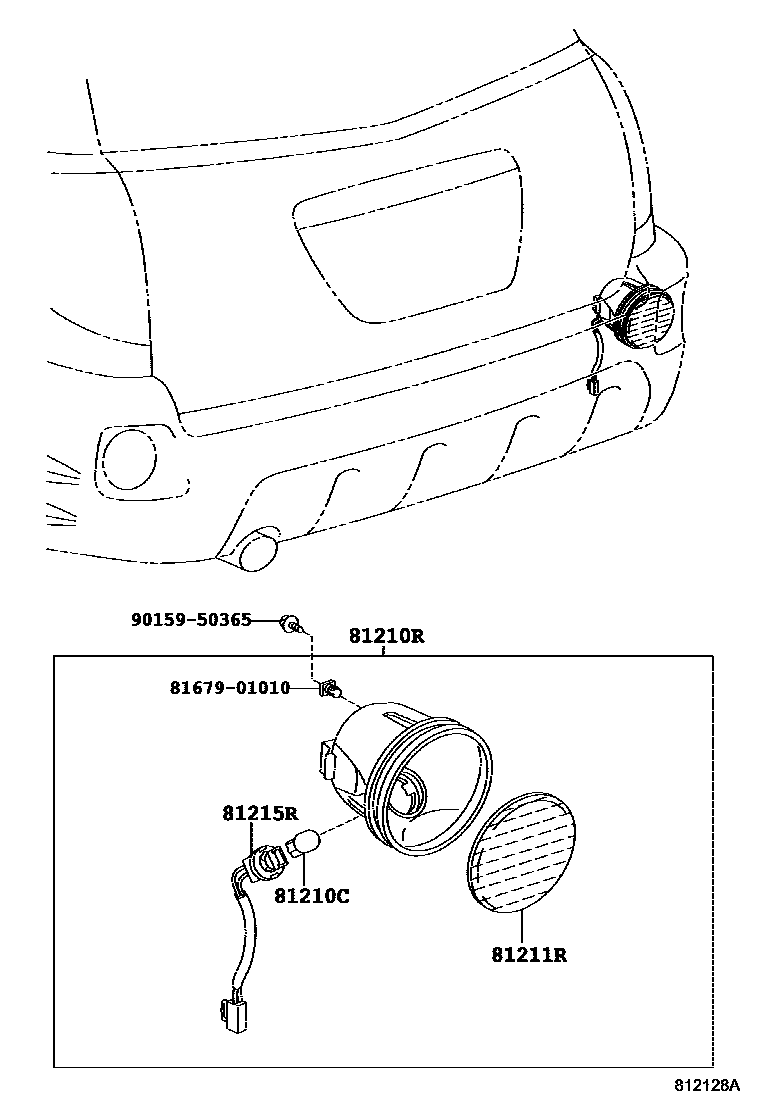 90159-50365

81210R

81679-01010

81215R

81210C

81211R

812128A