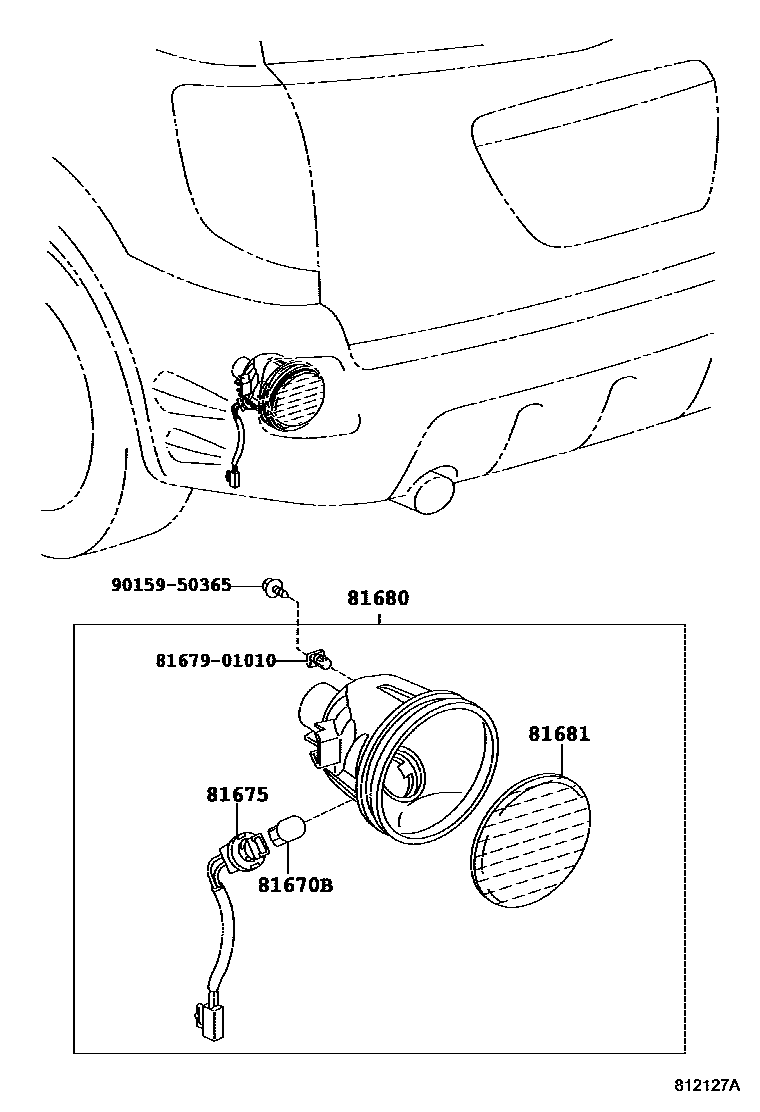 90159-50365
81680
81679-01010
81681
81675
81670B
812127A