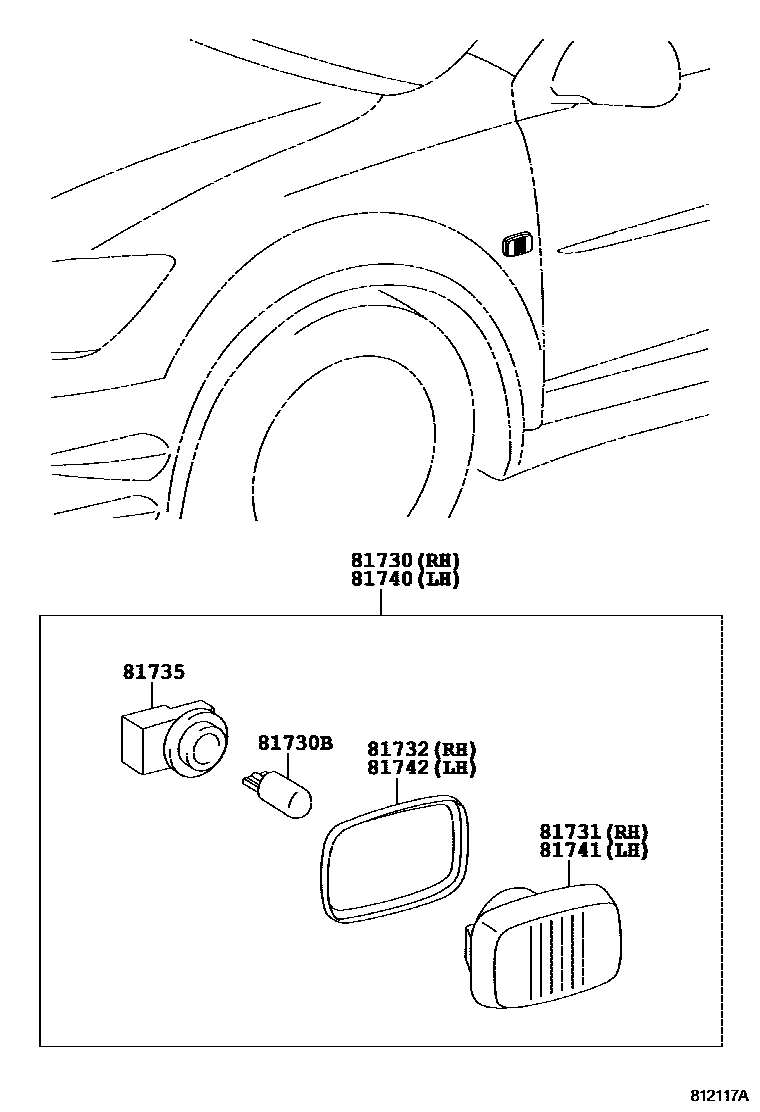 81730(RH)
81740(LH)

81735

81730B

81732(RH)
81742(LH)

81731(RH)
81741(LH)

812117A