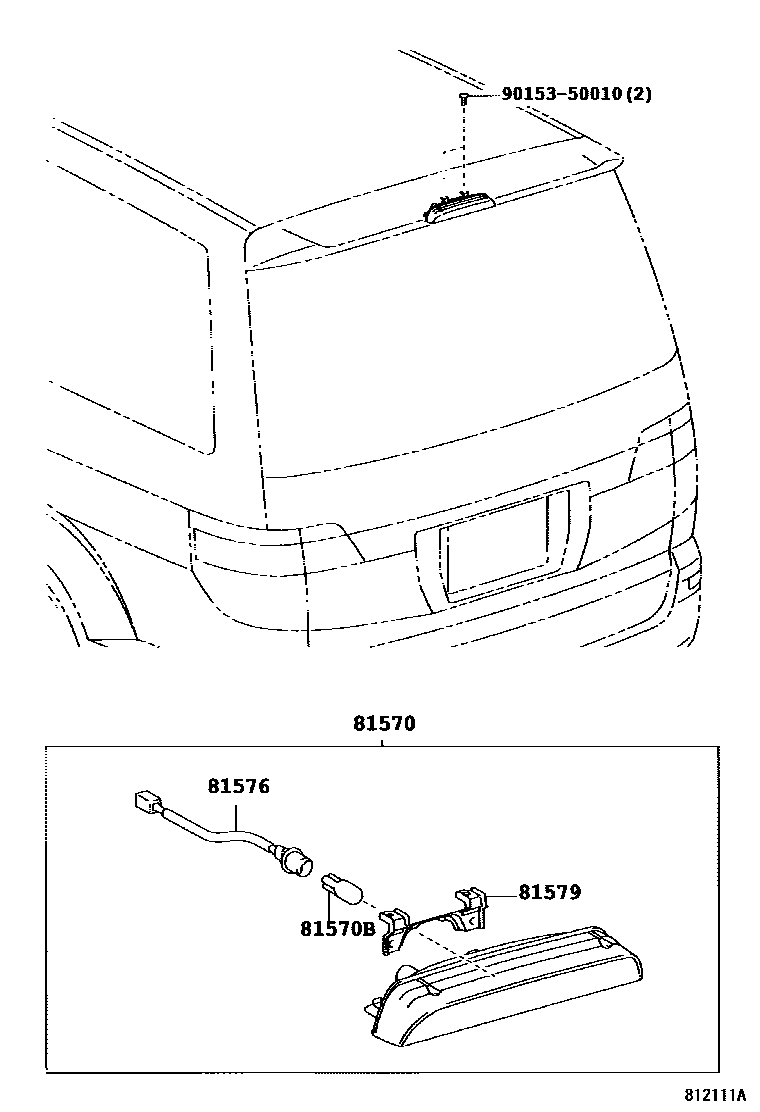 90153-50010(2)

81570

81576

81579

81570B

812111A