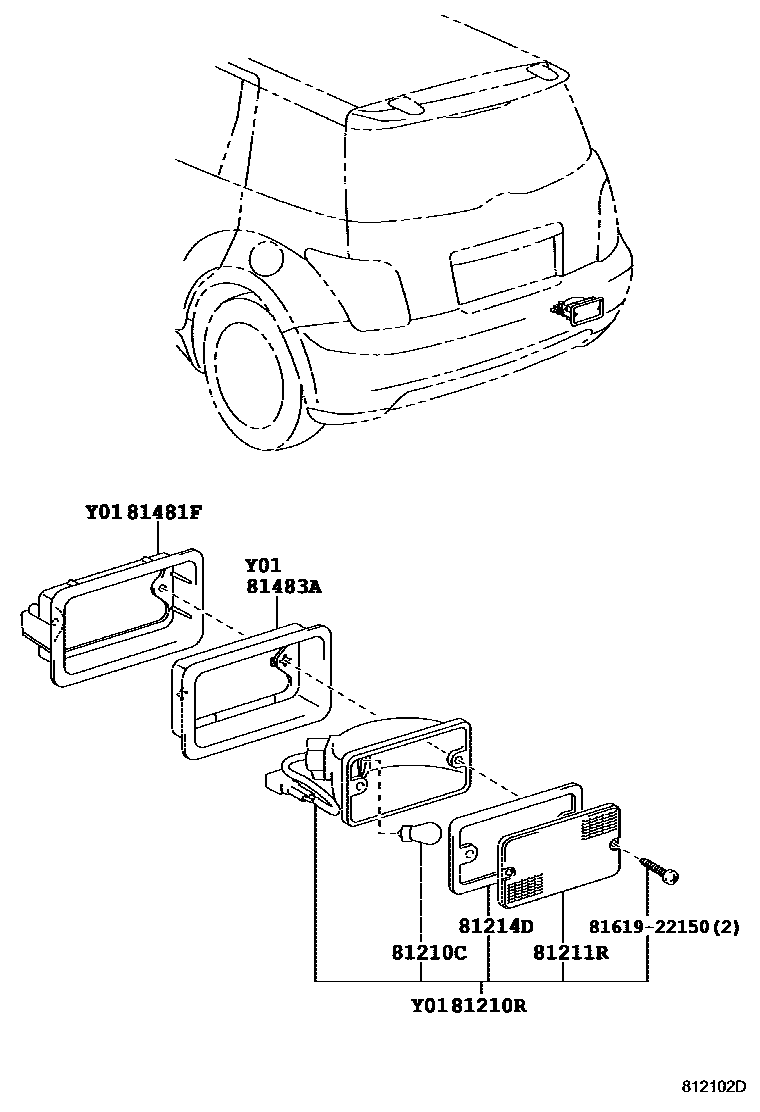 Y01 81481F

Y01
81483A

81214D

81619-22150(2)

81210C

81211R

Y01 81210R

812102D