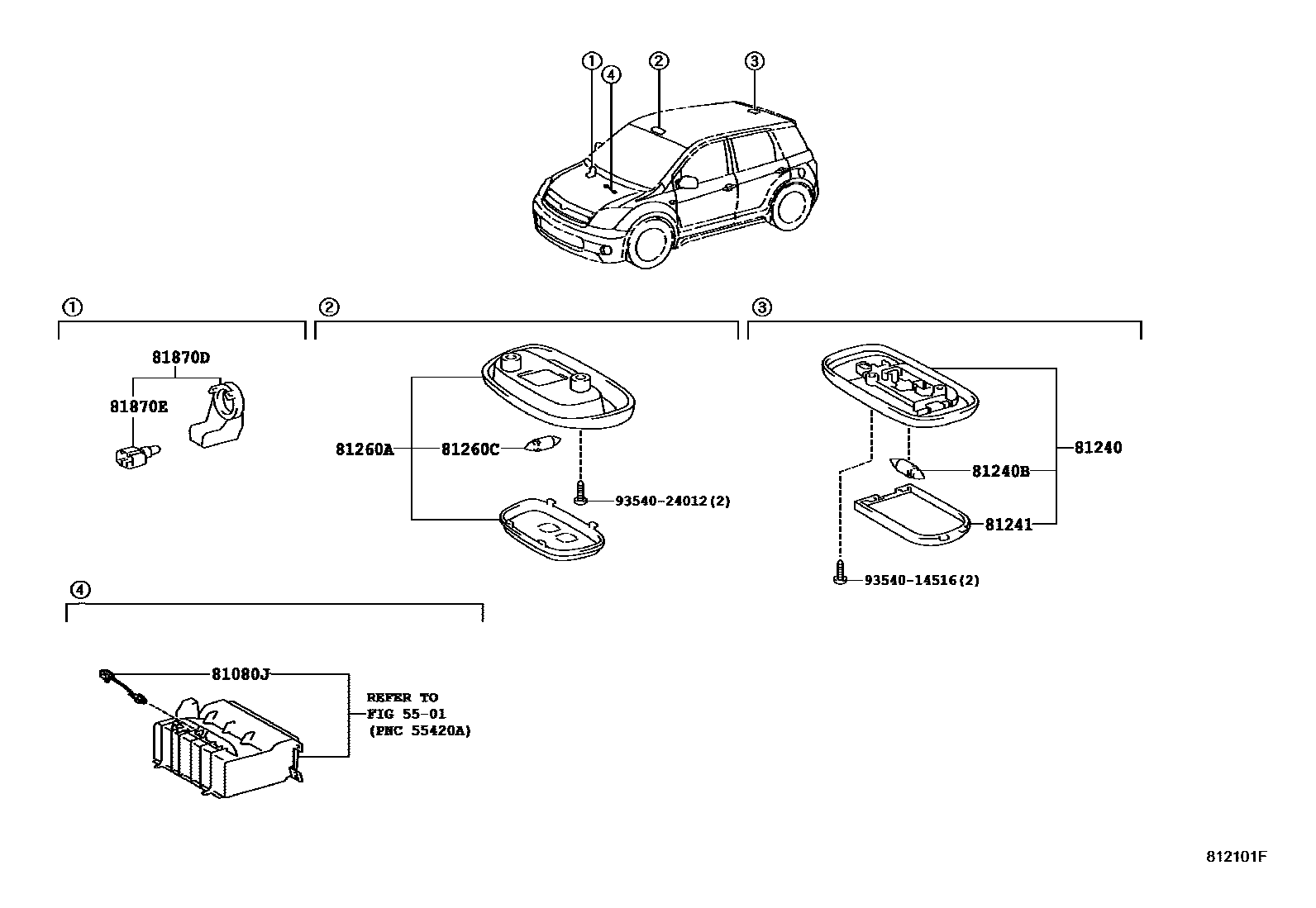 ①
④
②
③

①
81870D
81870E

②
81260A
81260C
93540-24012(2)

③
81240
81240B
81241
93540-14516(2)

④
81080J
REFER TO
FIG 55-01
(PNC 55420A)

812101F