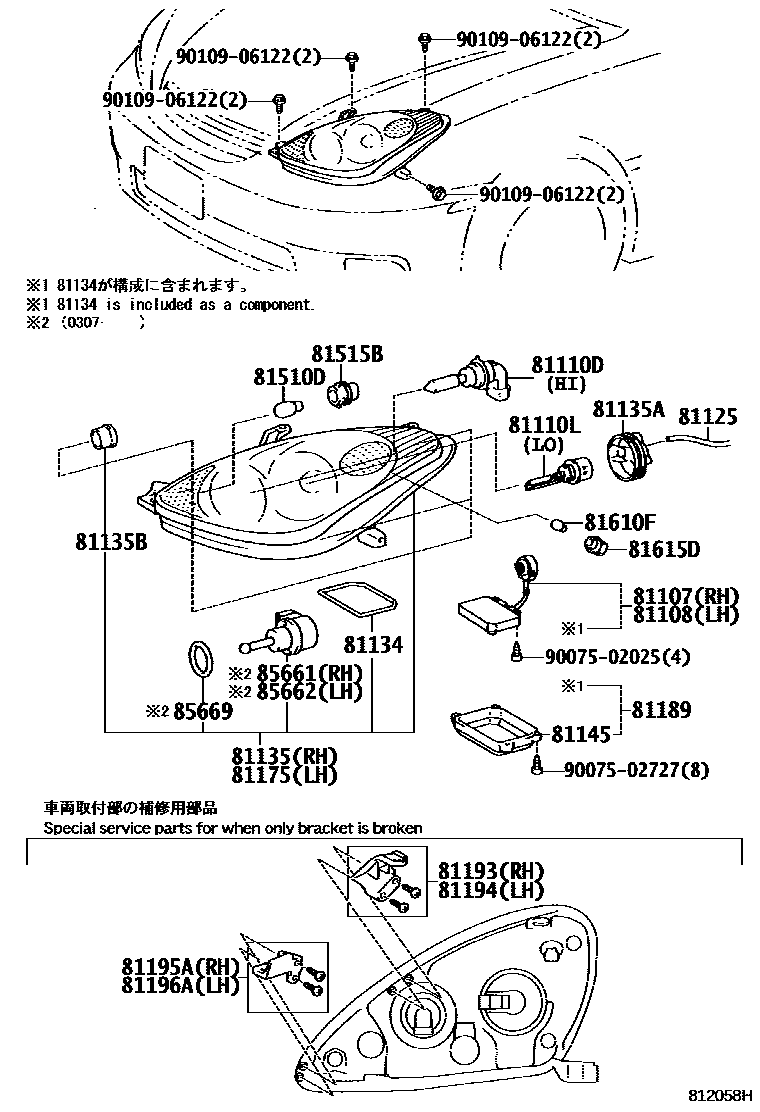 90109-06122(2)
90109-06122(2)
90109-06122(2)
90109-06122(2)

※1 81134が構成に含まれます。
※1 81134 is included as a component.
※2 (0307- )

81515B
81510D
81110D
(HI)
81110L
(LO)
81135A
81125
81135B
81610F
81615D
81107(RH)
81108(LH)
※1
90075-02025(4)
81134
※2 85661(RH)
※2 85662(LH)
※2 85669
※1
81189
81145
90075-02727(8)
81135(RH)
81175(LH)

車両取付部の補修用部品
Special service parts for when only bracket is broken

81193(RH)
81194(LH)
81195A(RH)
81196A(LH)

812058H