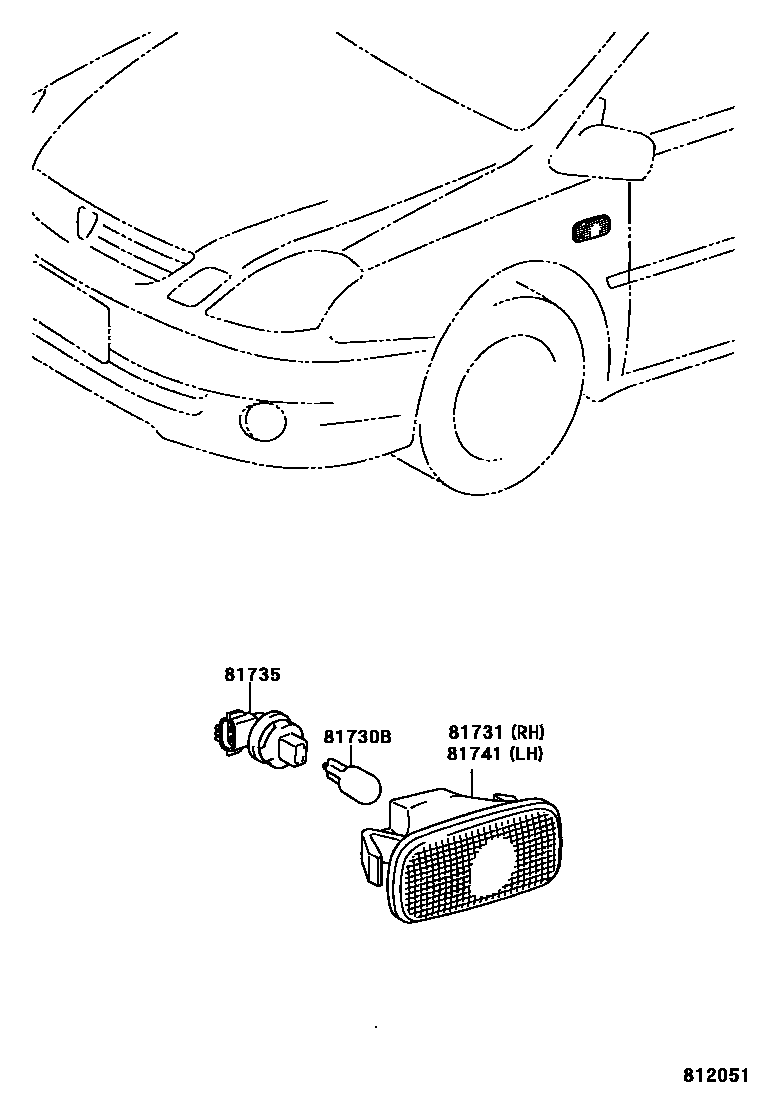 81735

81730B

81731 (RH)
81741 (LH)

812051