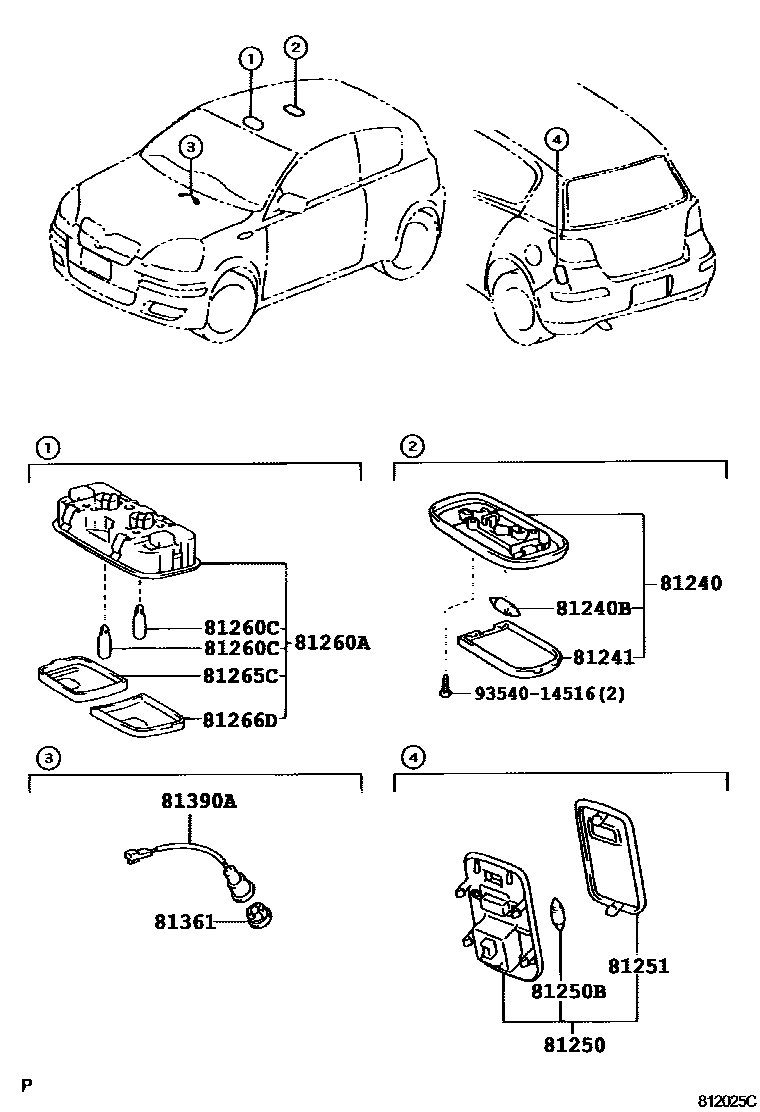 1
2
3
4

1
81260C
81260C
81260A
81265C
81266D

2
81240
81240B
81241
93540-14516(2)

3
81390A
81361

4
81251
81250B
81250

P
812025C