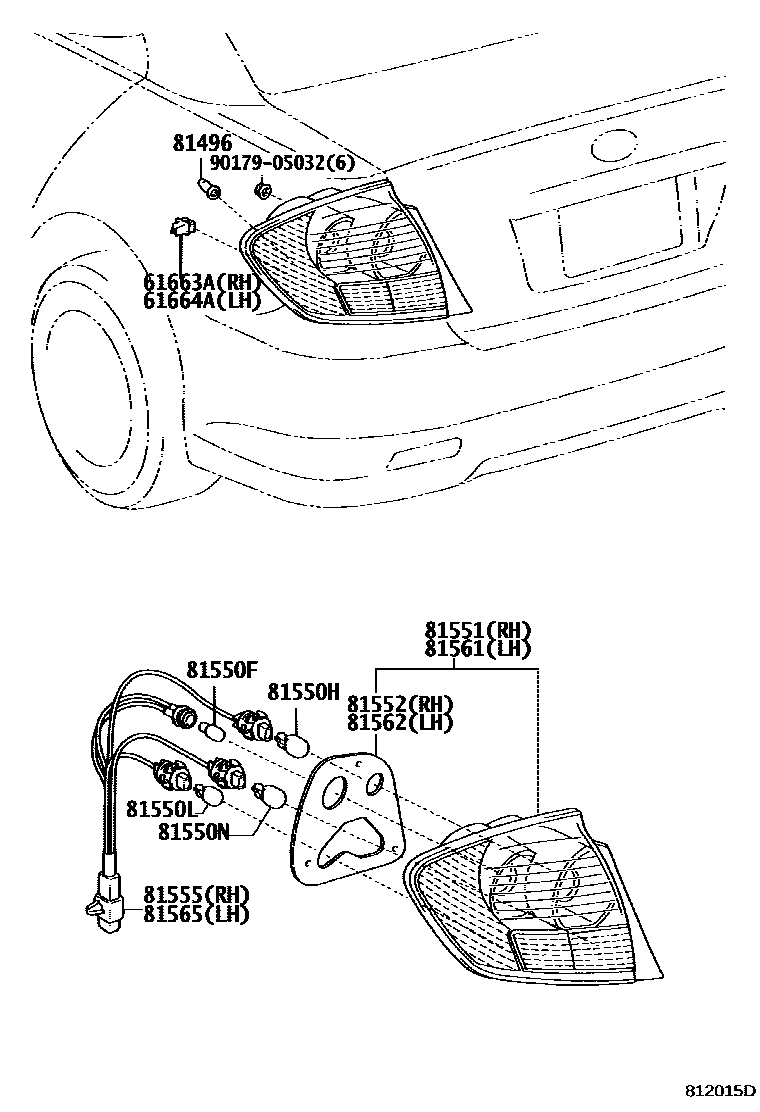 81496
90179-05032(6)
61663A(RH)
61664A(LH)

81551(RH)
81561(LH)
81550F
81550H
81552(RH)
81562(LH)
81550L
81550N
81555(RH)
81565(LH)

812015D