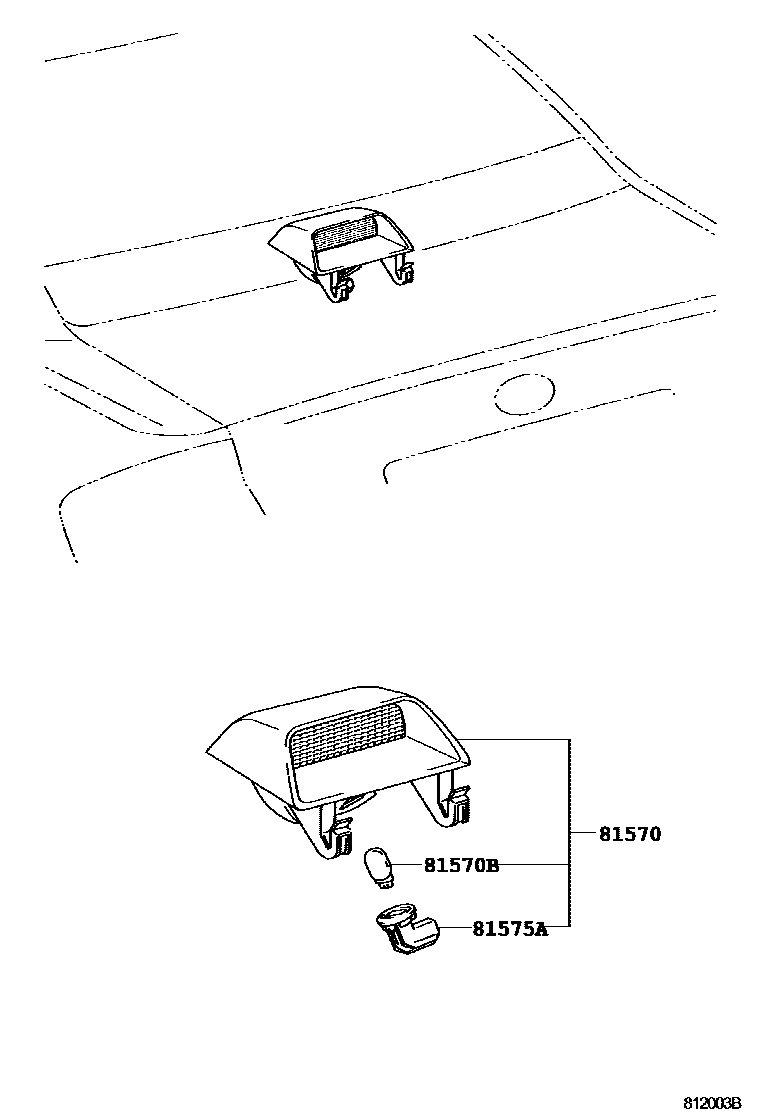 81570
81570B
81575A
812003B