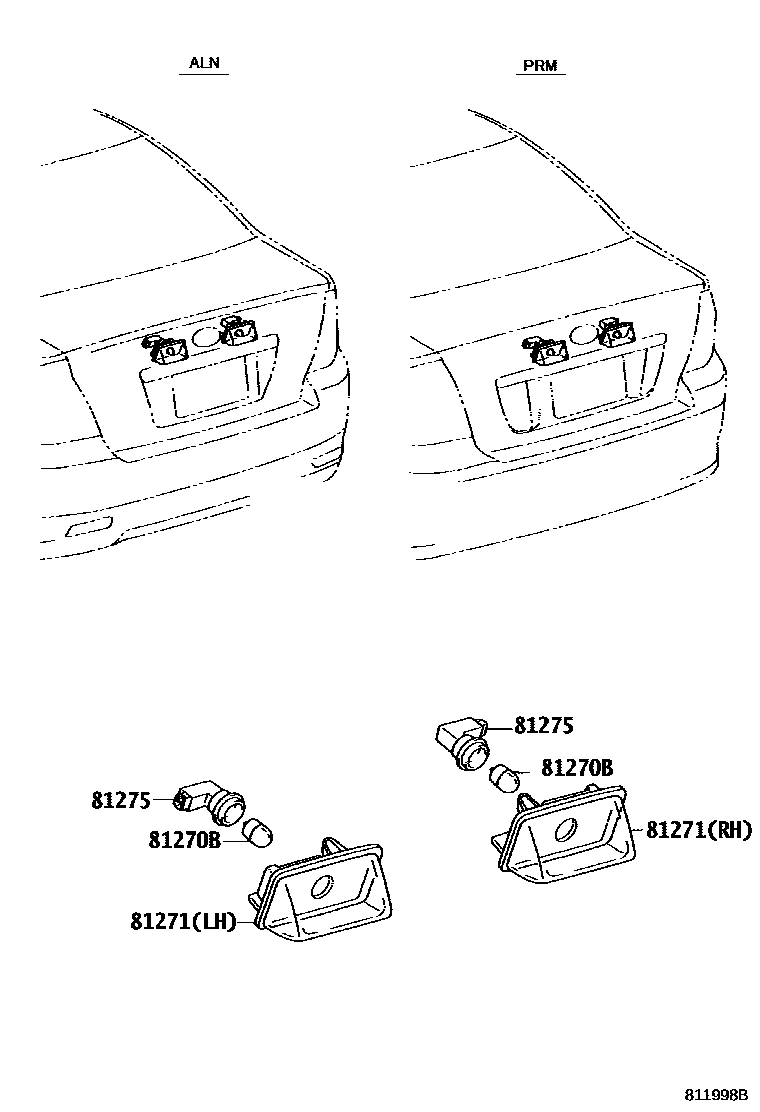 ALN

PRM

81275

81270B

81271(RH)

81275

81270B

81271(LH)

811998B